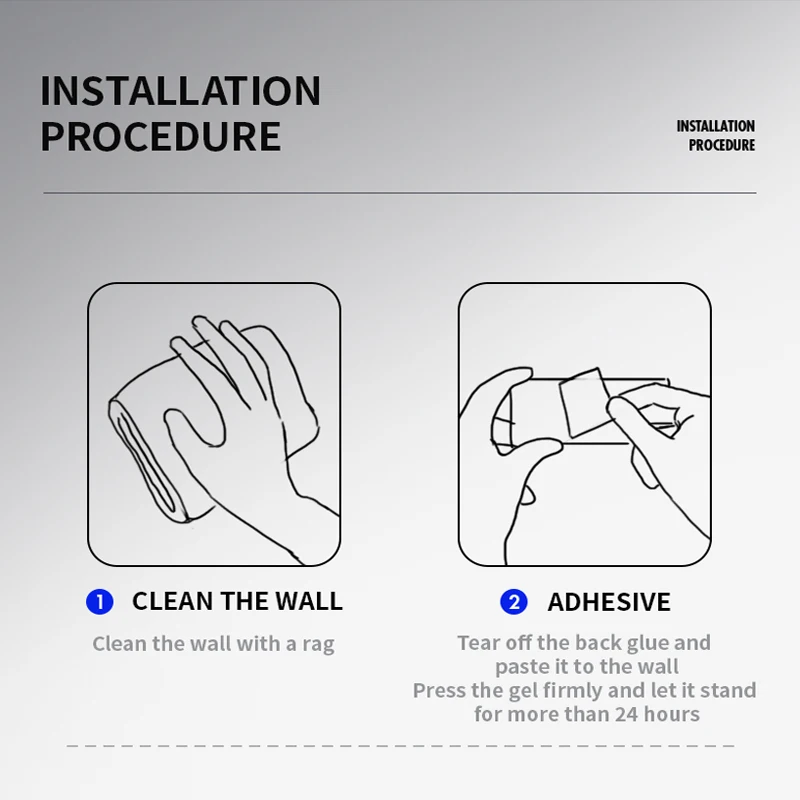 INSTALLATION PROCEDURE

INSTALLATION PROCEDURE

1 CLEAN THE WALL

Clean the wall with a rag

2 ADHESIVE

Tear off the back glue and paste it to the wall
Press the gel firmly and let it stand for more than 24 hours