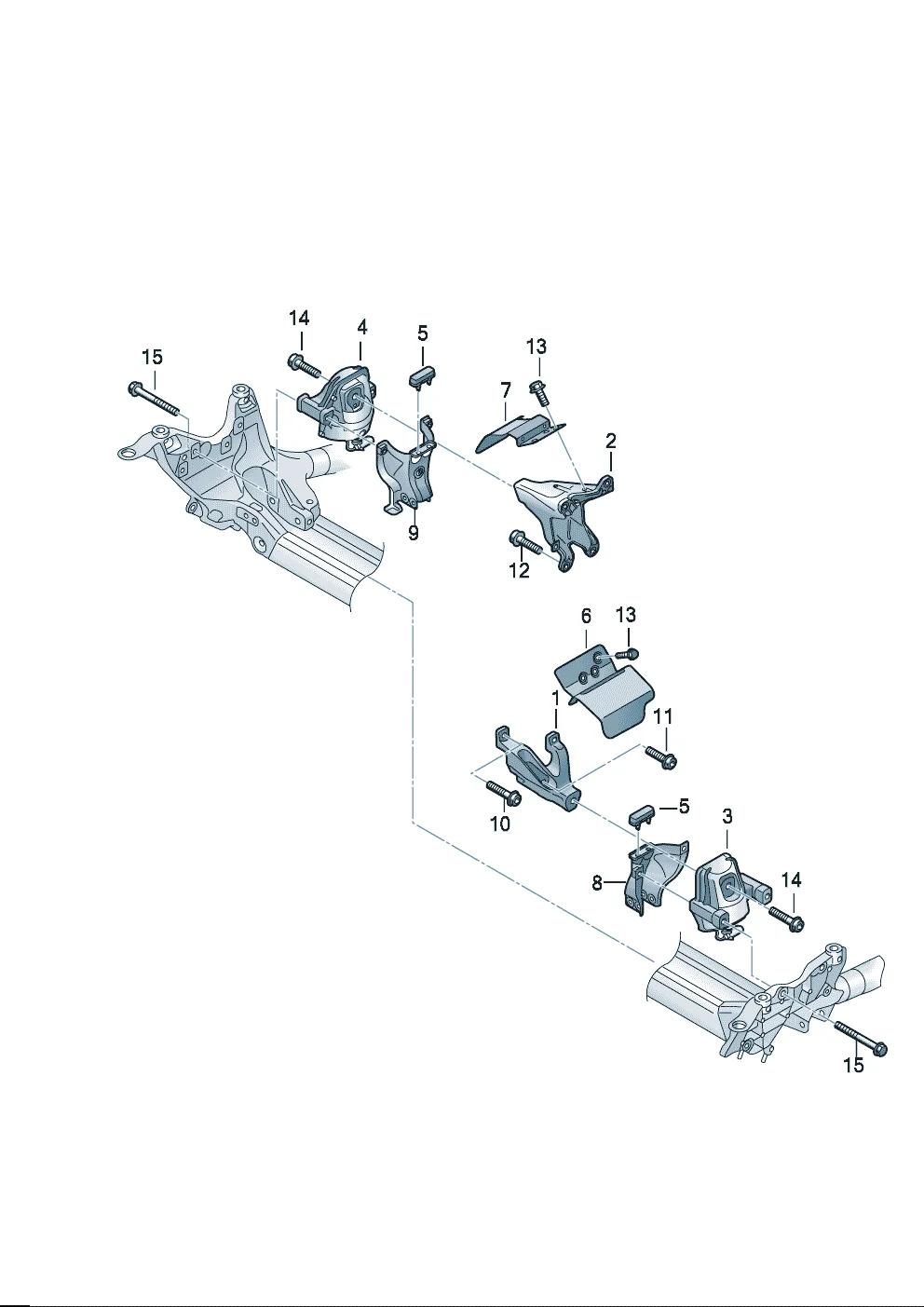 14
4
5
15
13
7
2
9
12
6
13
1
11
10
5
3
8
14
15