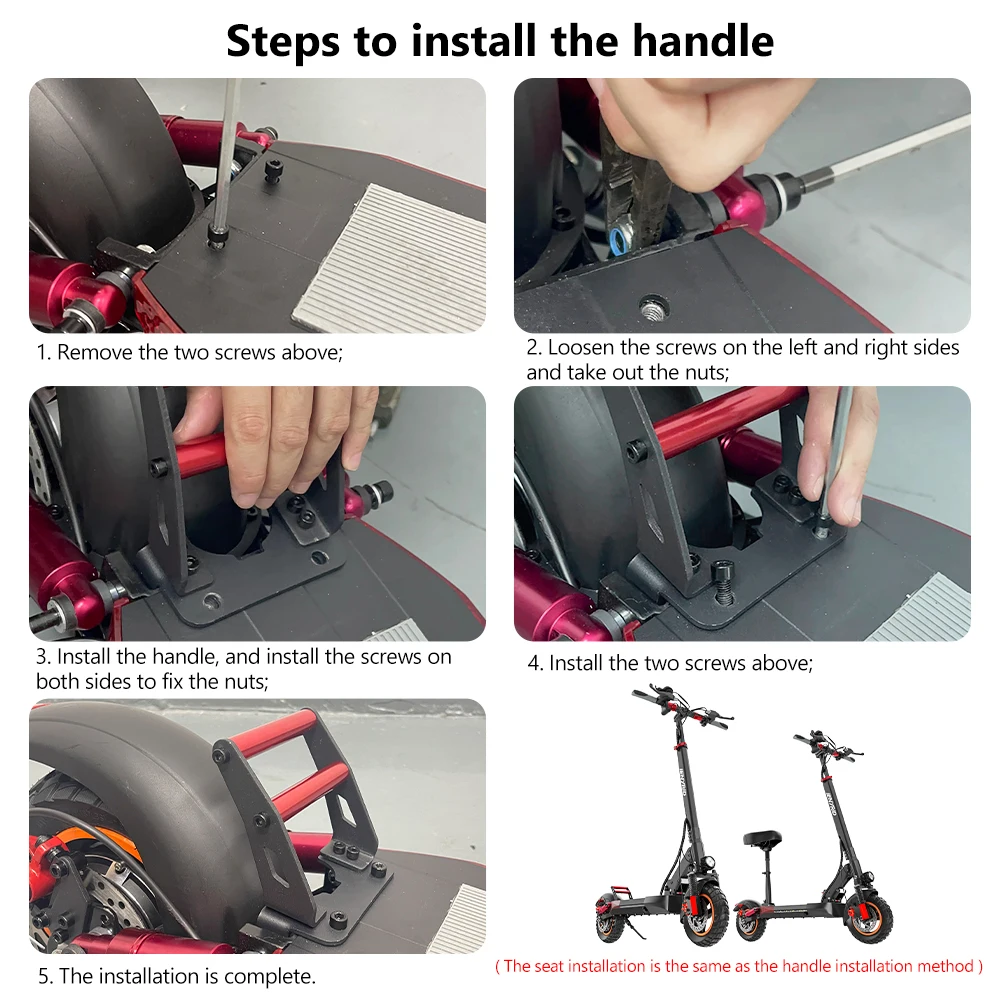 Steps to install the handle

1. Remove the two screws above;

2. Loosen the screws on the left and right sides and take out the nuts;

3. Install the handle, and install the screws on both sides to fix the nuts;

4. Install the two screws above;

5. The installation is complete.

( The seat installation is the same as the handle installation method )