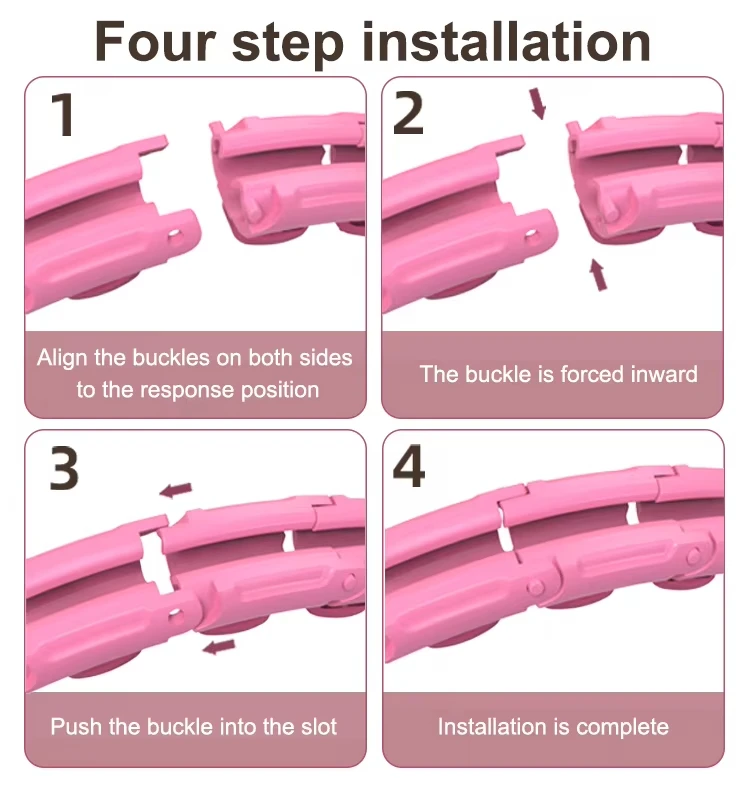 Four step installation

1

Align the buckles on both sides to the response position

2

The buckle is forced inward

3

Push the buckle into the slot

4

Installation is complete