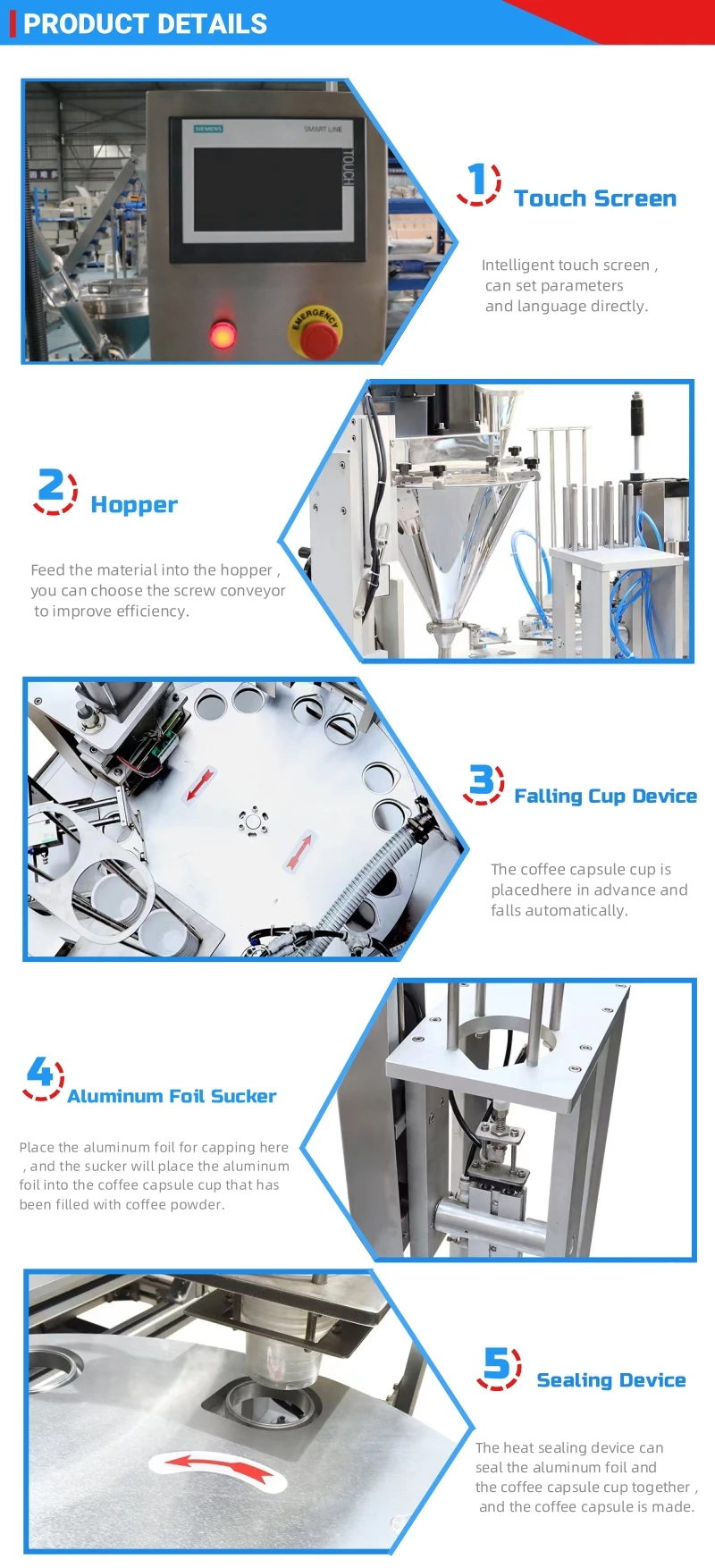 PRODUCT DETAILS

SIEMENS SMART LINE

TOUCH

EMERGENCY

1 Touch Screen

Intelligent touch screen , can set parameters and language directly.

2 Hopper

Feed the material into the hopper , you can choose the screw conveyor to improve efficiency.

3 Falling Cup Device

The coffee capsule cup is placedhere in advance and falls automatically.

4 Aluminum Foil Sucker

Place the aluminum foil for capping here , and the sucker will place the aluminum foil into the coffee capsule cup that has been filled with coffee powder.

5 Sealing Device

The heat sealing device can seal the aluminum foil and the coffee capsule cup together , and the coffee capsule is made.