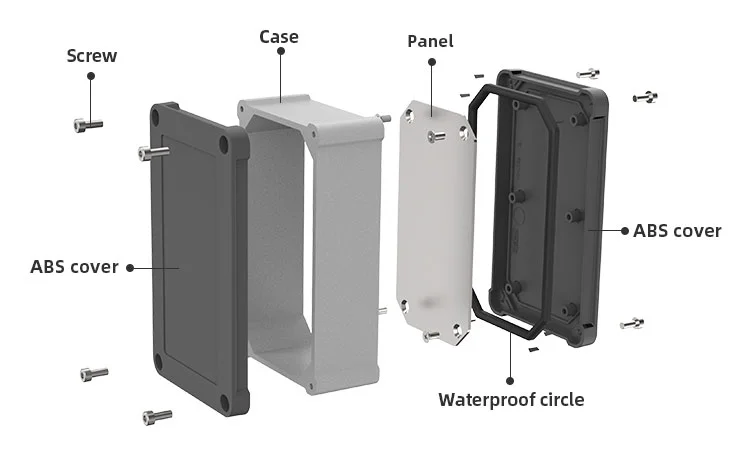 Screw

Case

Panel

ABS cover

ABS cover

Waterproof circle