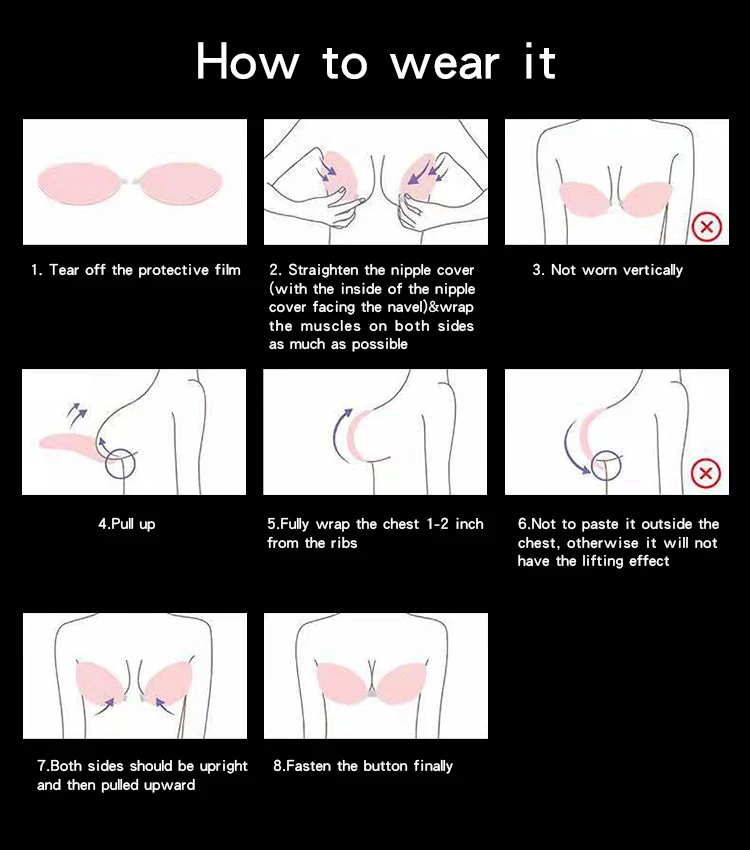 How to wear it

1. Tear off the protective film

2. Straighten the nipple cover (with the inside of the nipple cover facing the navel)&wrap the muscles on both sides as much as possible

3. Not worn vertically

4.Pull up

5.Fully wrap the chest 1-2 inch from the ribs

6.Not to paste it outside the chest, otherwise it will not have the lifting effect

7.Both sides should be upright and then pulled upward

8.Fasten the button finally