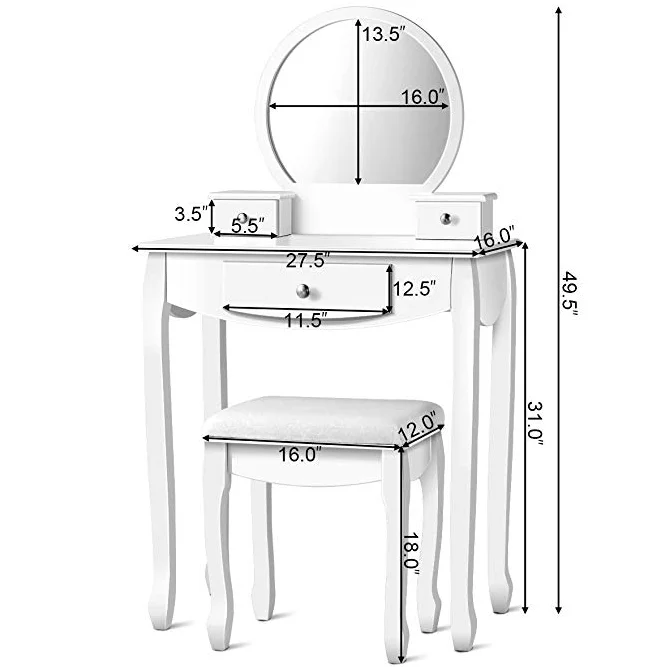 13.5"
16.0"
3.5"
5.5"
16.0"
27.5"
12.5"
11.5"
49.5"
31.0"
12.0"
16.0"
18.0"