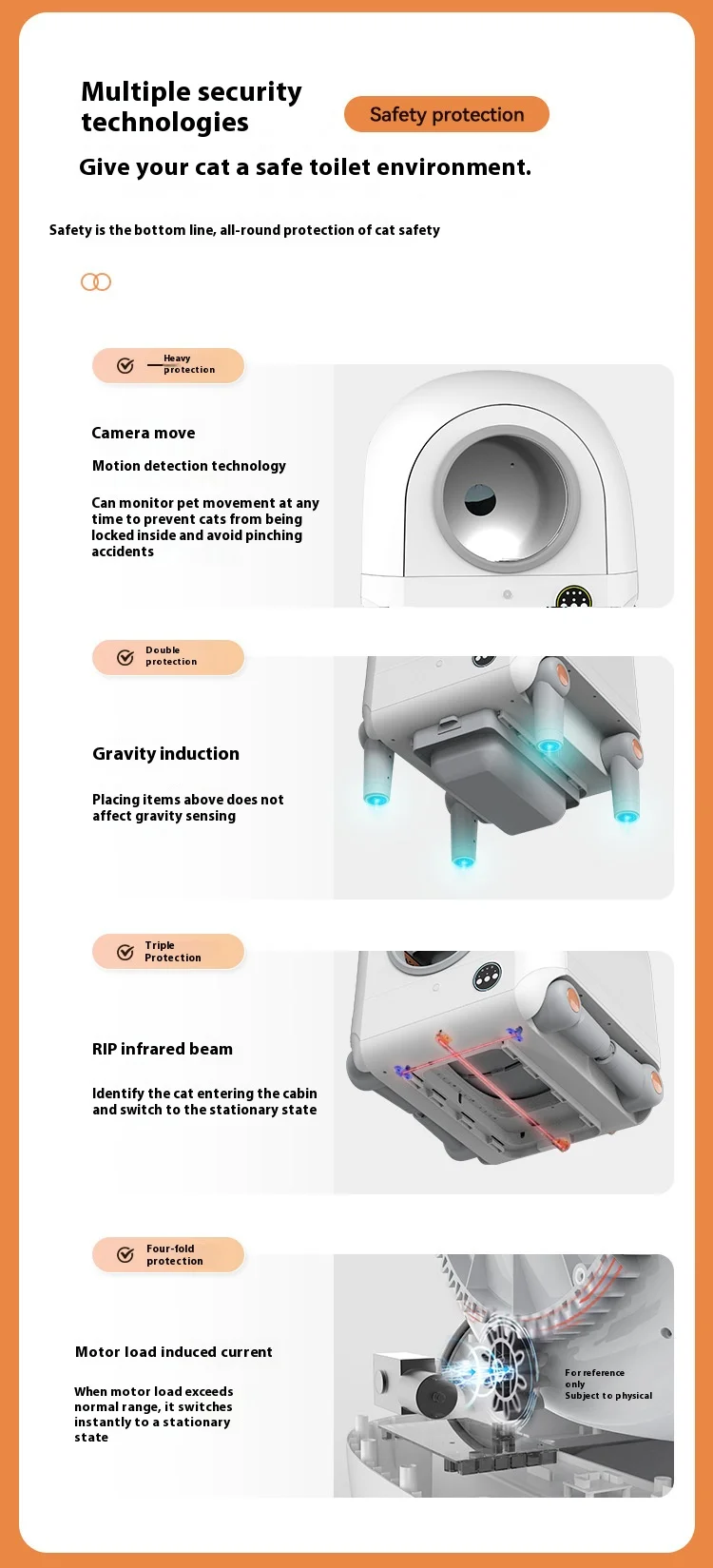 Multiple security technologies

Safety protection

Give your cat a safe toilet environment.

Safety is the bottom line, all-round protection of cat safety

Heavy protection

Camera move

Motion detection technology

Can monitor pet movement at any time to prevent cats from being locked inside and avoid pinching accidents

Double protection

Gravity induction

Placing items above does not affect gravity sensing

Triple Protection

RIP infrared beam

Identify the cat entering the cabin and switch to the stationary state

Four-fold protection

Motor load induced current

When motor load exceeds normal range, it switches instantly to a stationary state

For reference only
Subject to physical