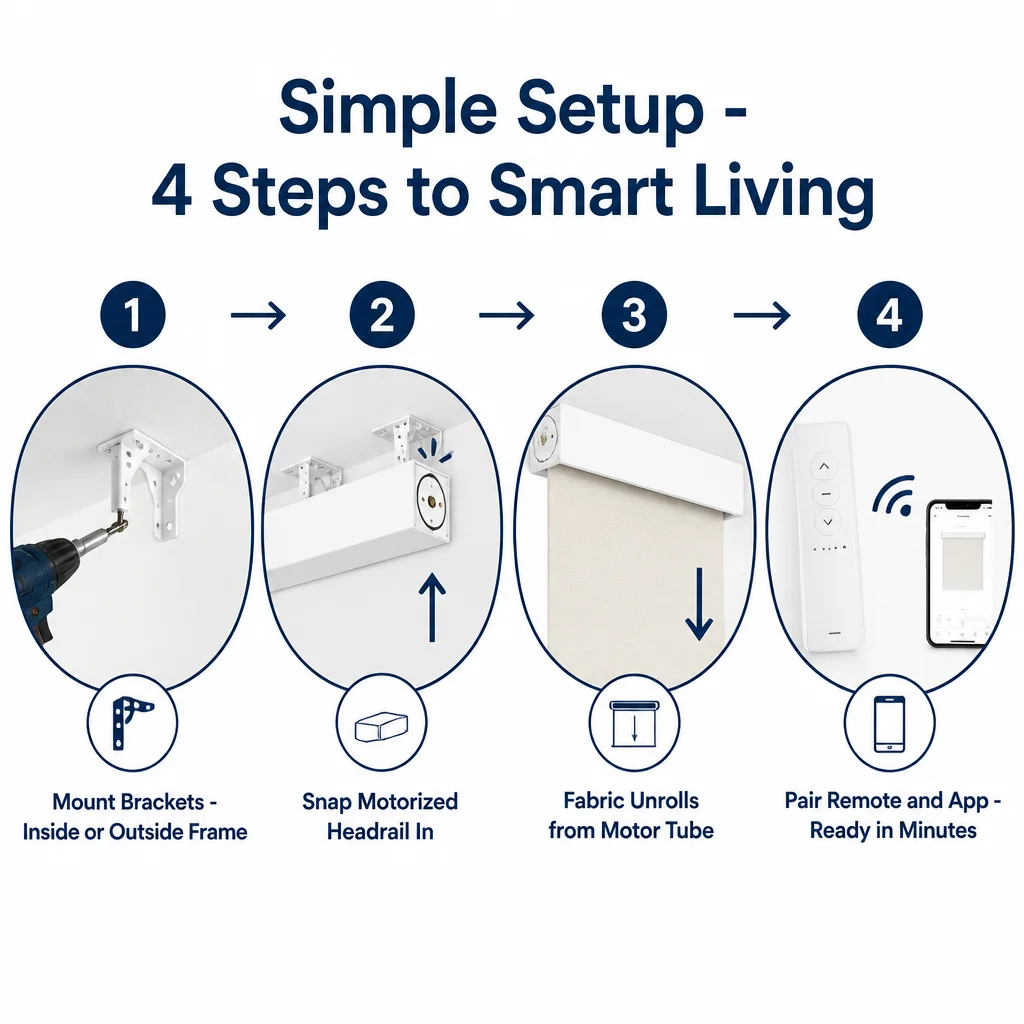 Simple Setup -
4 Steps to Smart Living

1 → 2 → 3 → 4

Mount Brackets - Inside or Outside Frame

Snap Motorized Headrail In

Fabric Unrolls from Motor Tube

Pair Remote and App - Ready in Minutes