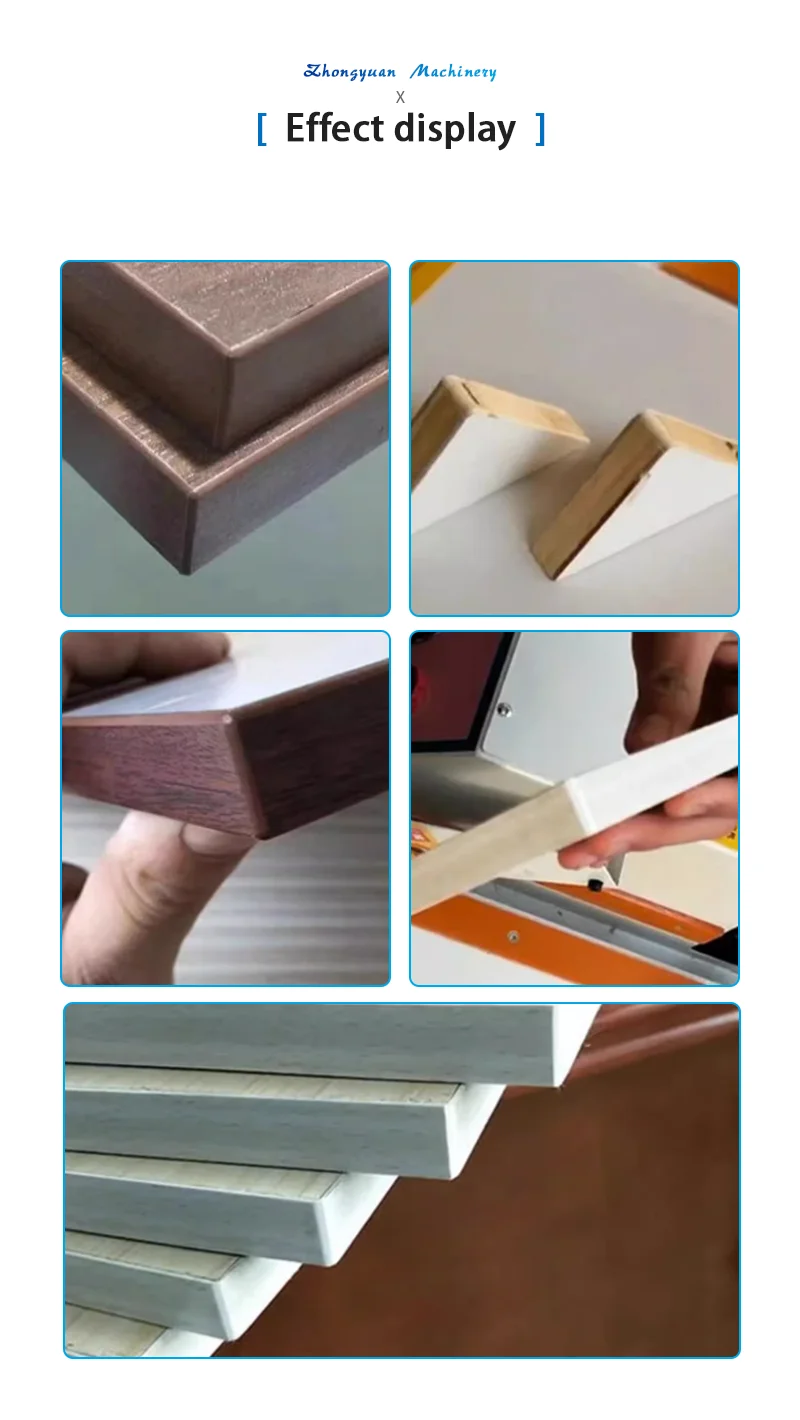 Zhongyuan Machinery
X
[ Effect display ]