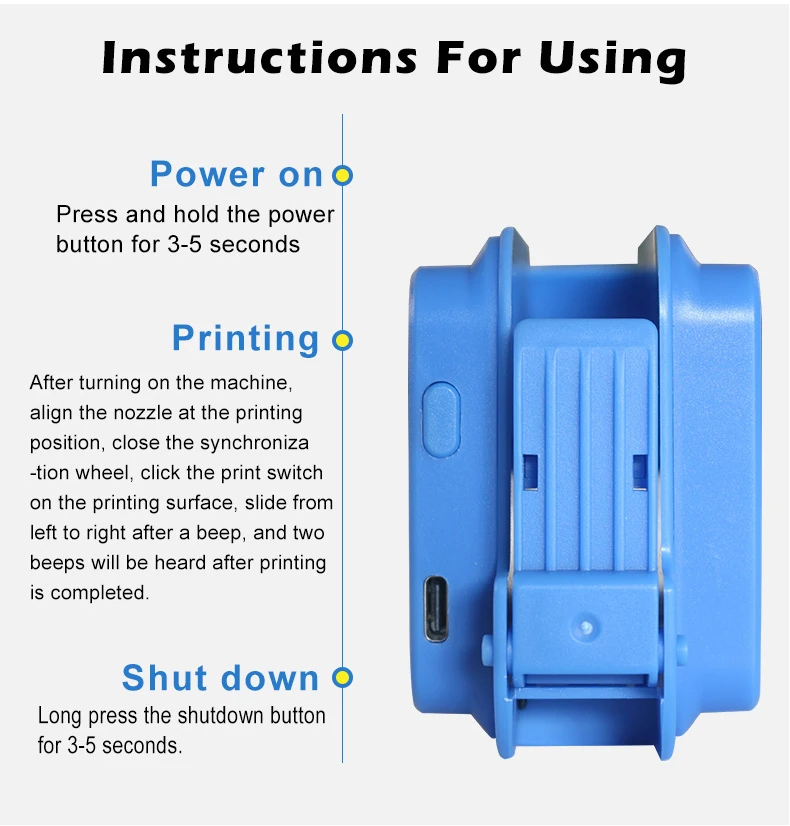 Instructions For Using

Power on

Press and hold the power button for 3-5 seconds

Printing

After turning on the machine, align the nozzle at the printing position, close the synchronization wheel, click the print switch on the printing surface, slide from left to right after a beep, and two beeps will be heard after printing is completed.

Shut down

Long press the shutdown button for 3-5 seconds.