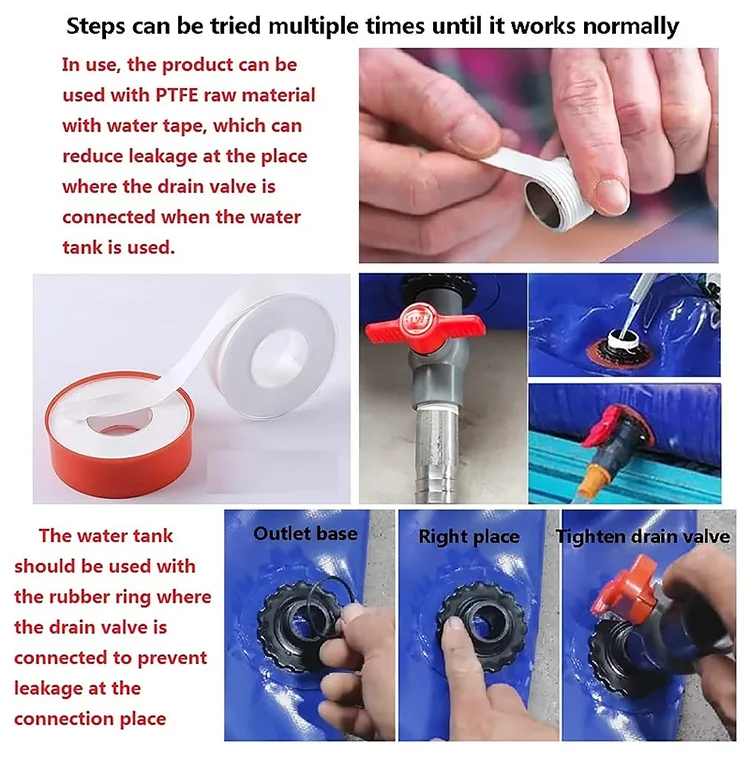 Steps can be tried multiple times until it works normally

In use, the product can be used with PTFE raw material with water tape, which can reduce leakage at the place where the drain valve is connected when the water tank is used.

The water tank should be used with the rubber ring where the drain valve is connected to prevent leakage at the connection place

Outlet base

Right place

Tighten drain valve