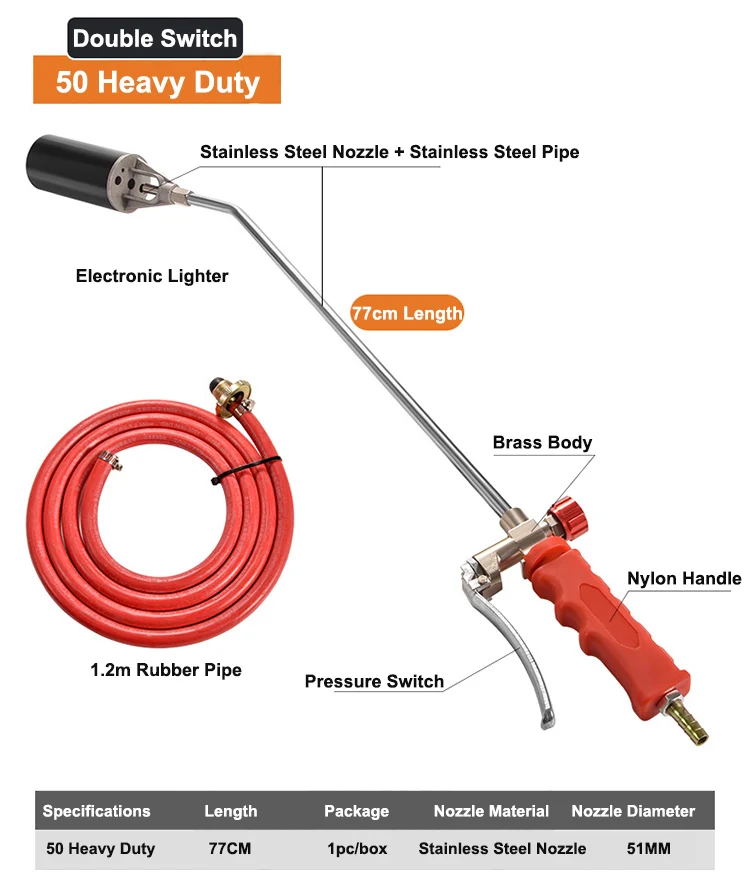 Double Switch

50 Heavy Duty

Stainless Steel Nozzle + Stainless Steel Pipe

Electronic Lighter

77cm Length

Brass Body

Nylon Handle

1.2m Rubber Pipe

Pressure Switch

| Specifications | Length | Package | Nozzle Material | Nozzle Diameter |
|---|---|---|---|---|
| 50 Heavy Duty | 77CM | 1pc/box | Stainless Steel Nozzle | 51MM |