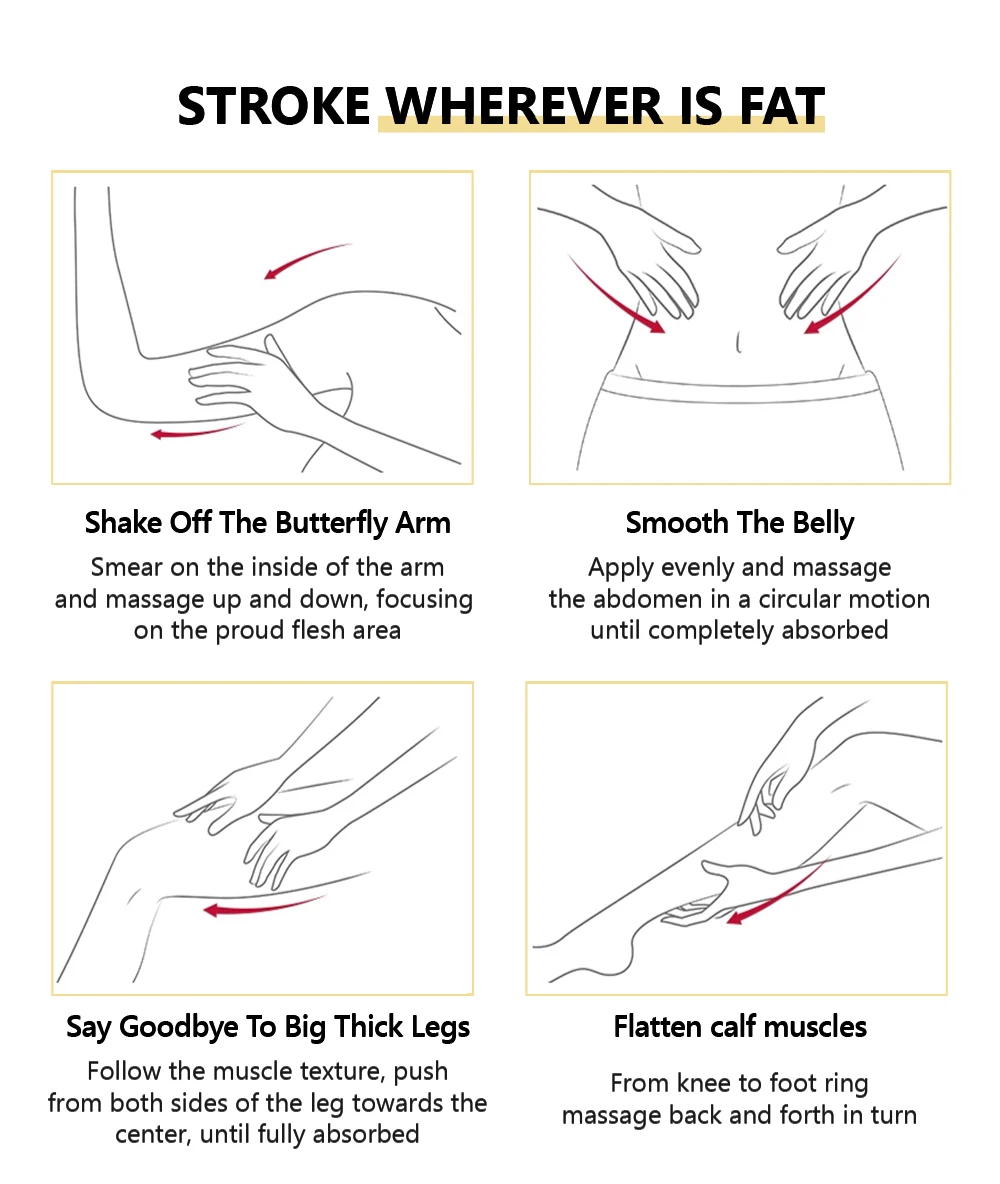 STROKE WHEREVER IS FAT

Shake Off The Butterfly Arm

Smear on the inside of the arm and massage up and down, focusing on the proud flesh area

Smooth The Belly

Apply evenly and massage the abdomen in a circular motion until completely absorbed

Say Goodbye To Big Thick Legs

Follow the muscle texture, push from both sides of the leg towards the center, until fully absorbed

Flatten calf muscles

From knee to foot ring massage back and forth in turn