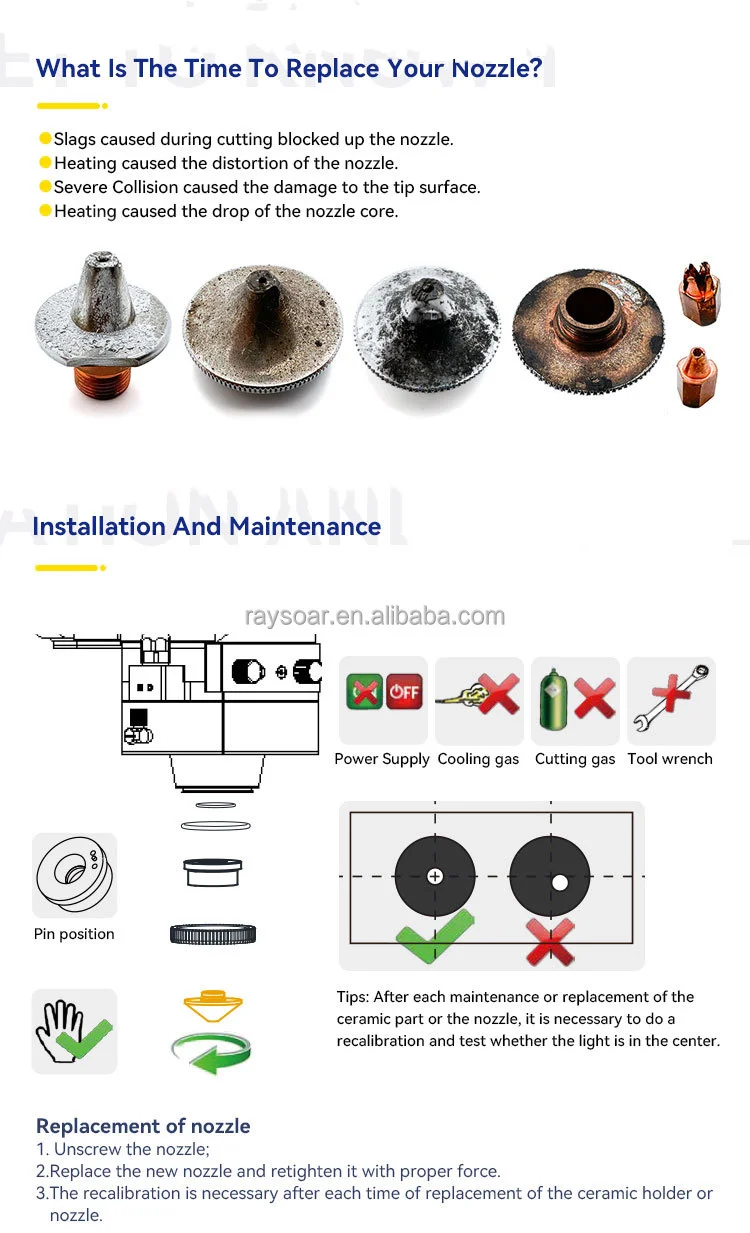 What Is The Time To Replace Your Nozzle?

Slags caused during cutting blocked up the nozzle.
Heating caused the distortion of the nozzle.
Severe Collision caused the damage to the tip surface.
Heating caused the drop of the nozzle core.

Installation And Maintenance

raysoar.en.alibaba.com

OFF

Power Supply Cooling gas Cutting gas Tool wrench

Pin position

Tips: After each maintenance or replacement of the ceramic part or the nozzle, it is necessary to do a recalibration and test whether the light is in the center.

Replacement of nozzle
1. Unscrew the nozzle;
2.Replace the new nozzle and retighten it with proper force.
3.The recalibration is necessary after each time of replacement of the ceramic holder or nozzle.