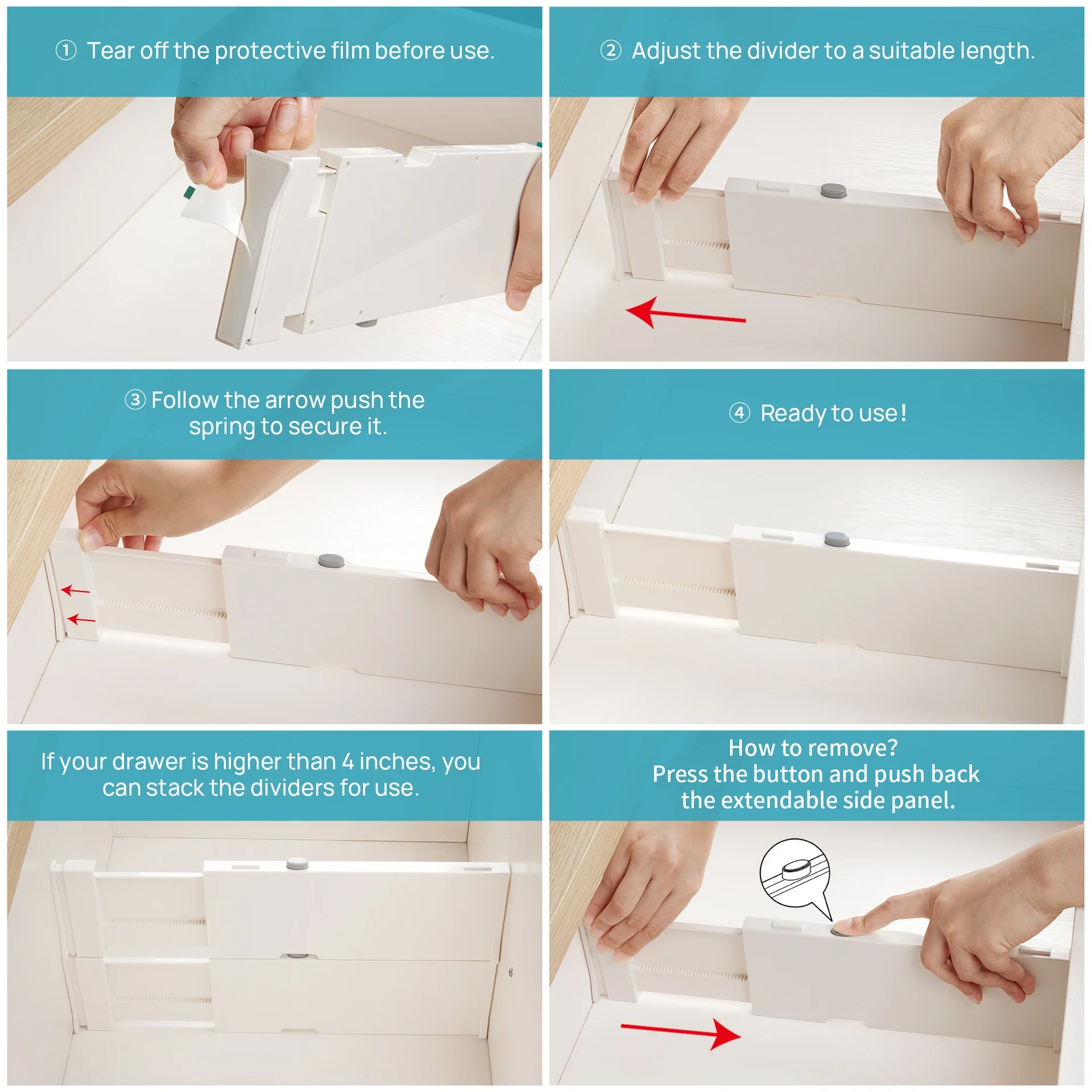 ① Tear off the protective film before use.

② Adjust the divider to a suitable length.

③ Follow the arrow push the spring to secure it.

④ Ready to use!

If your drawer is higher than 4 inches, you can stack the dividers for use.

How to remove?
Press the button and push back the extendable side panel.