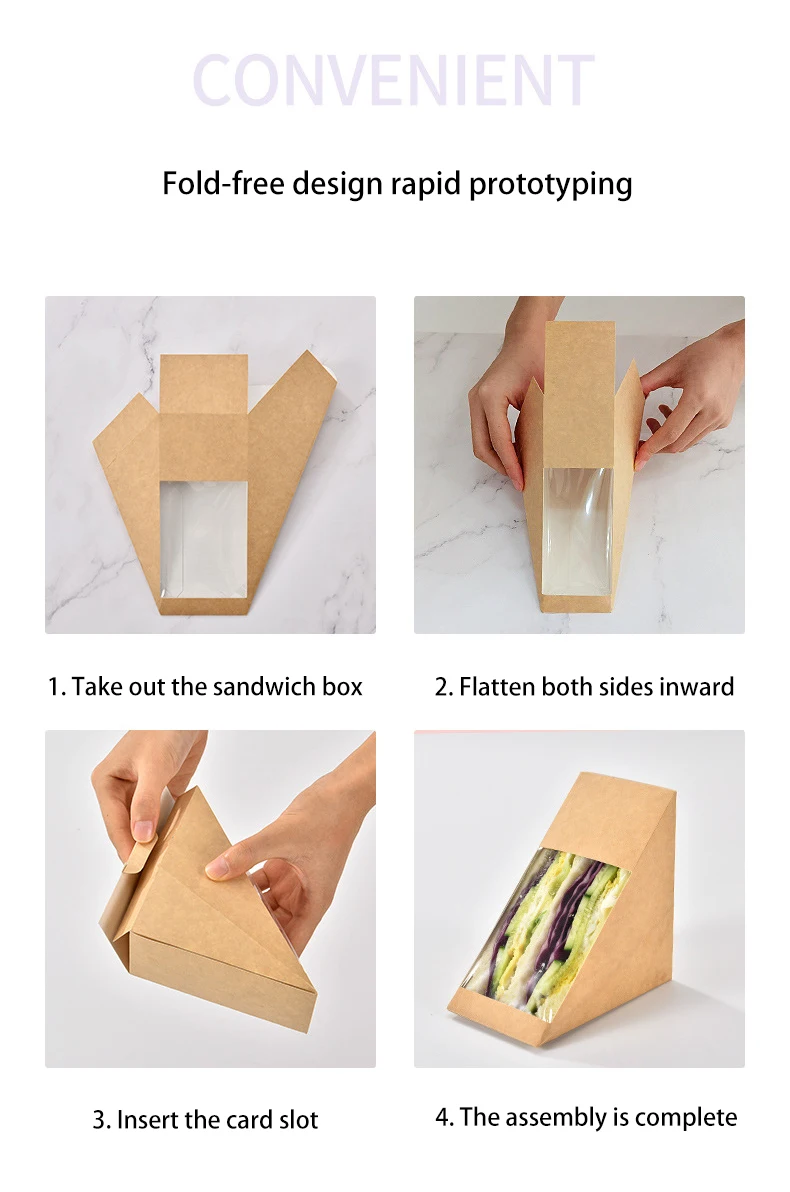 CONVENIENT

Fold-free design rapid prototyping

1. Take out the sandwich box

2. Flatten both sides inward

3. Insert the card slot

4. The assembly is complete