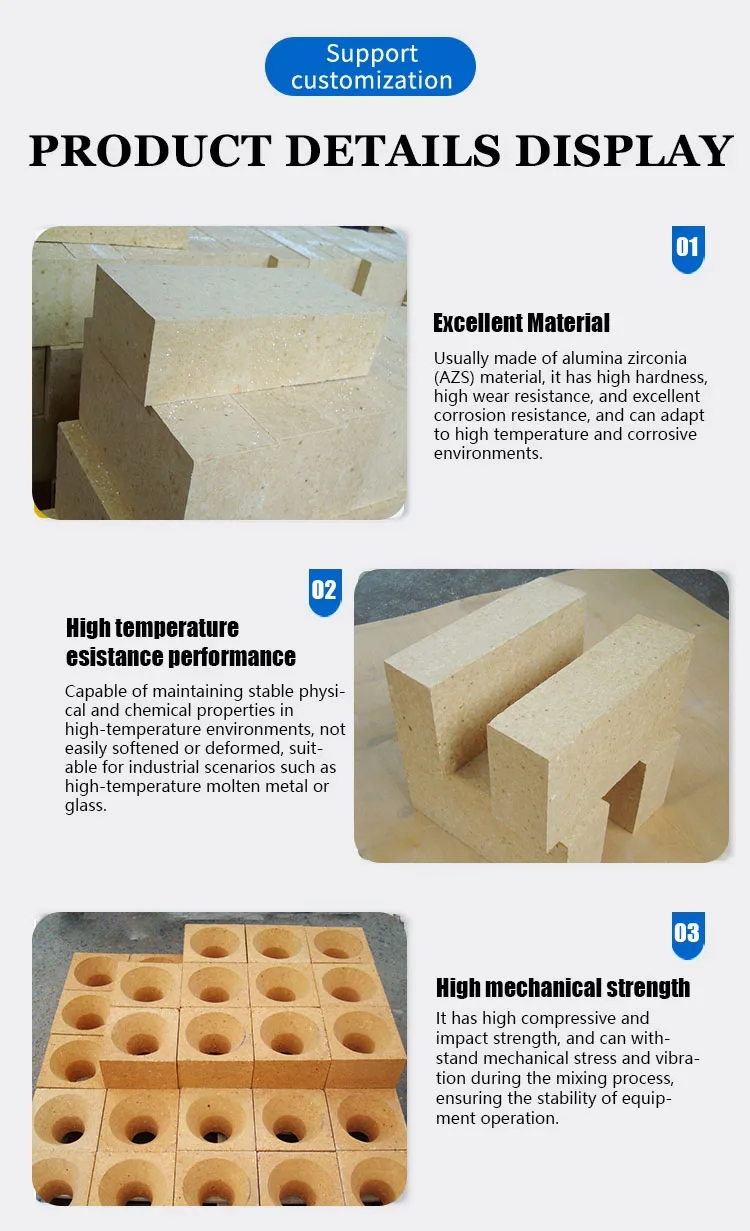 Support customization

PRODUCT DETAILS DISPLAY

01

Excellent Material

Usually made of alumina zirconia (AZS) material, it has high hardness, high wear resistance, and excellent corrosion resistance, and can adapt to high temperature and corrosive environments.

02

High temperature esistance performance

Capable of maintaining stable physical and chemical properties in high-temperature environments, not easily softened or deformed, suitable for industrial scenarios such as high-temperature molten metal or glass.

03

High mechanical strength

It has high compressive and impact strength, and can withstand mechanical stress and vibration during the mixing process, ensuring the stability of equipment operation.