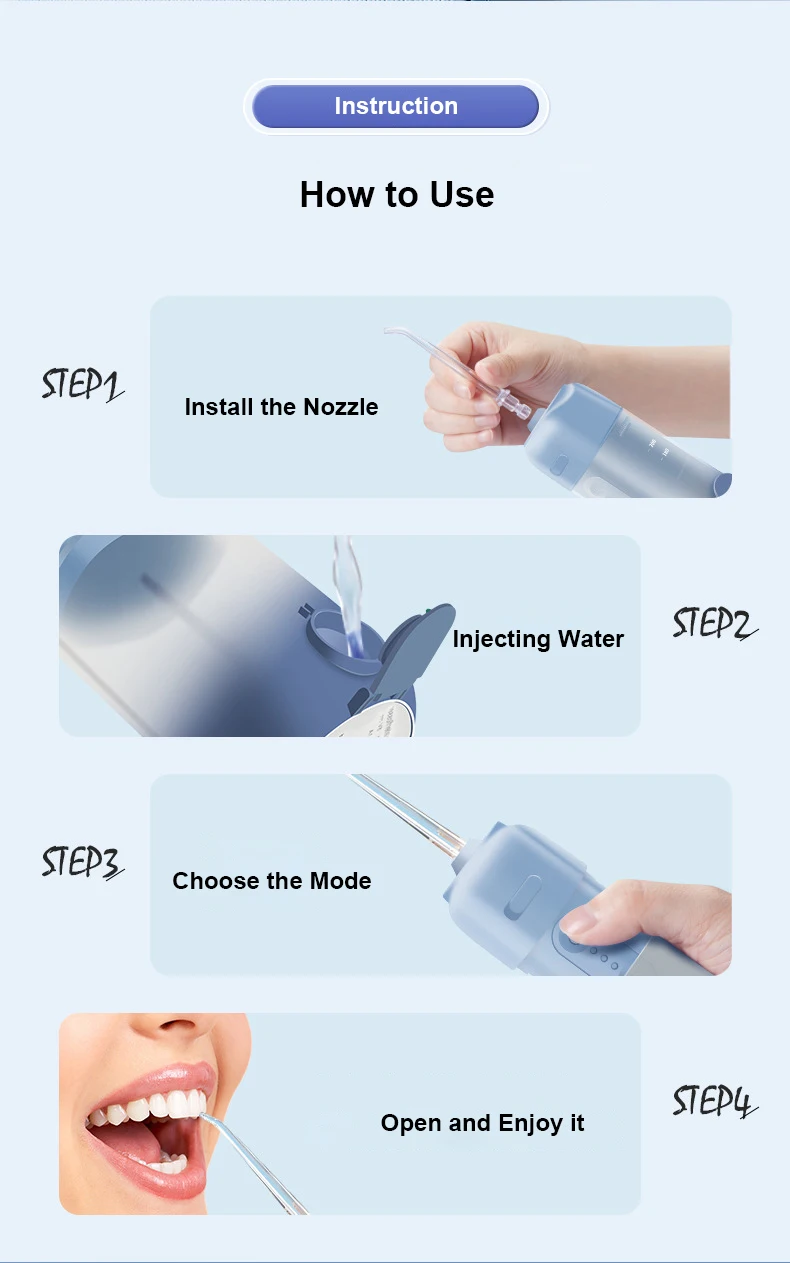 Instruction

How to Use

STEP1

Install the Nozzle

Injecting Water

STEP2

STEP3

Choose the Mode

Open and Enjoy it

STEP4