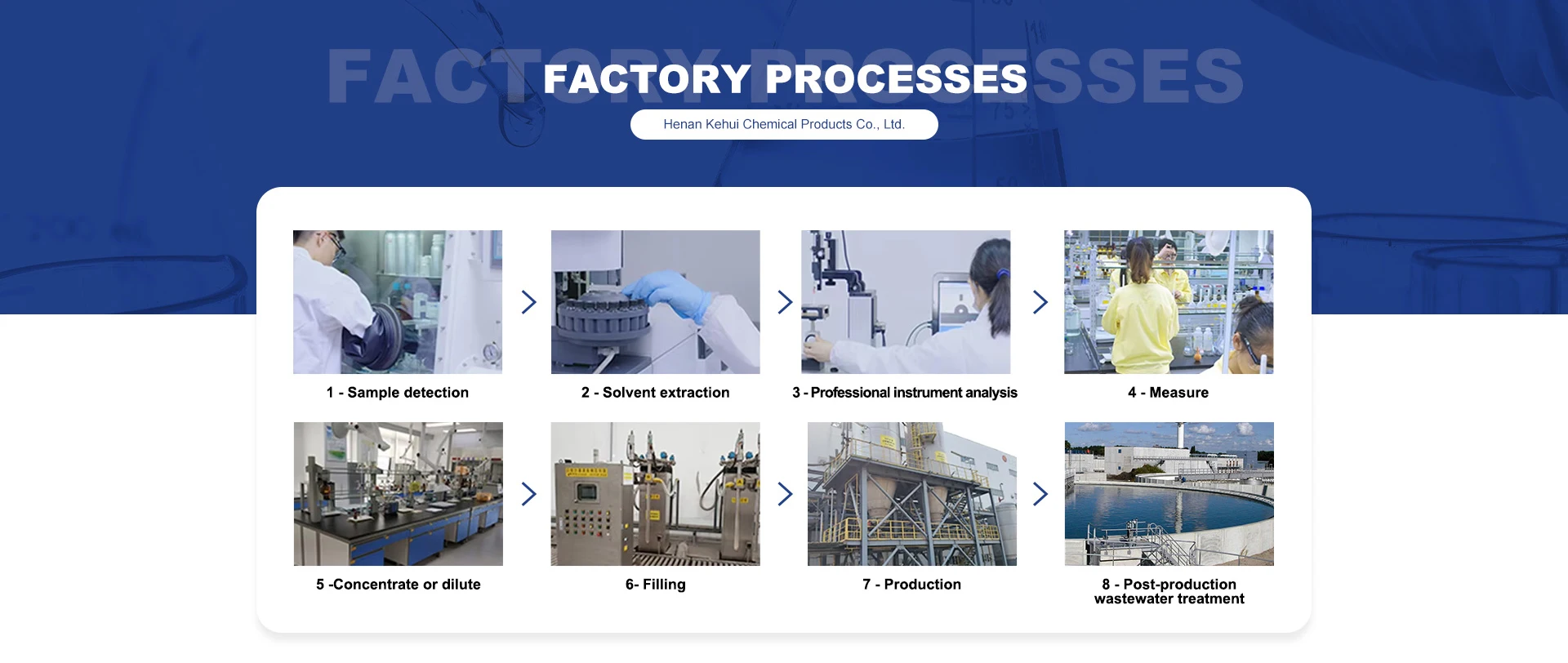 FACTORY PROCESSES

FACTORY PROCESSES

Henan Kehui Chemical Products Co., Ltd.

1 - Sample detection

2 - Solvent extraction

3 - Professional instrument analysis

4 - Measure

5 -Concentrate or dilute

6- Filling

7 - Production

8 - Post-production wastewater treatment