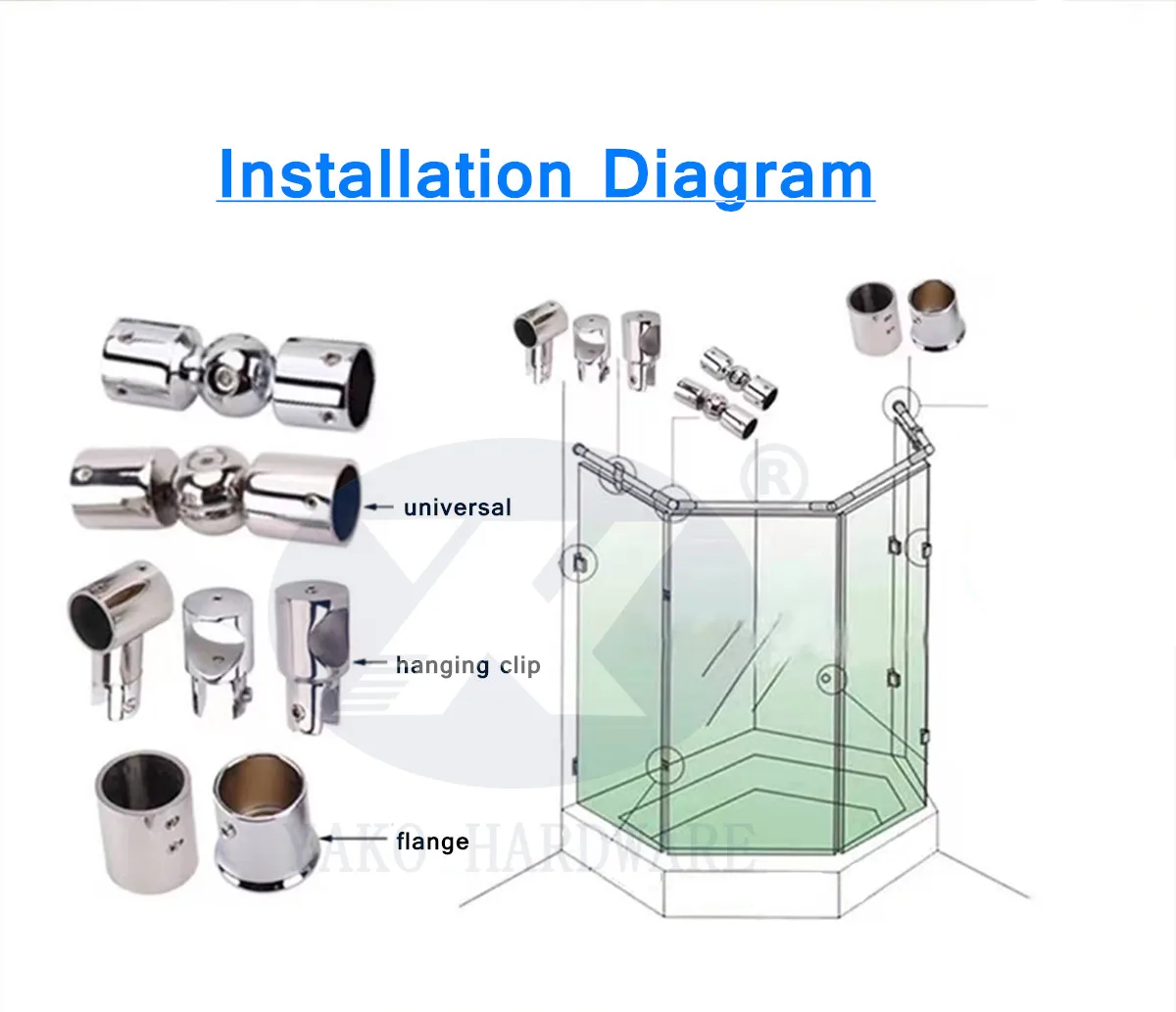 Installation Diagram

universal

hanging clip

flange

®

YAKO HARDWARE