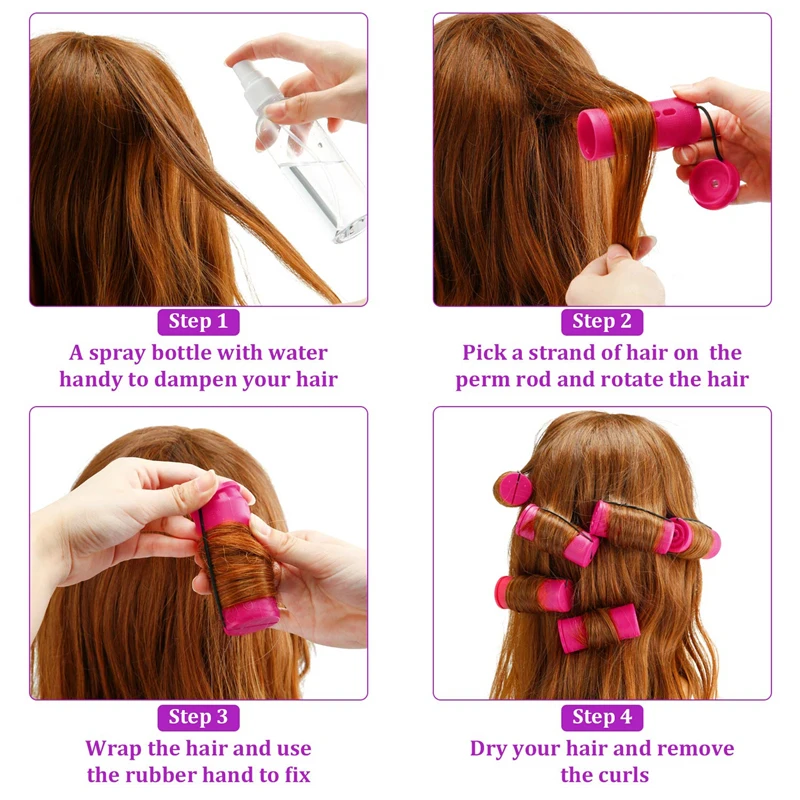 Step 1
A spray bottle with water handy to dampen your hair

Step 2
Pick a strand of hair on the perm rod and rotate the hair

Step 3
Wrap the hair and use the rubber hand to fix

Step 4
Dry your hair and remove the curls