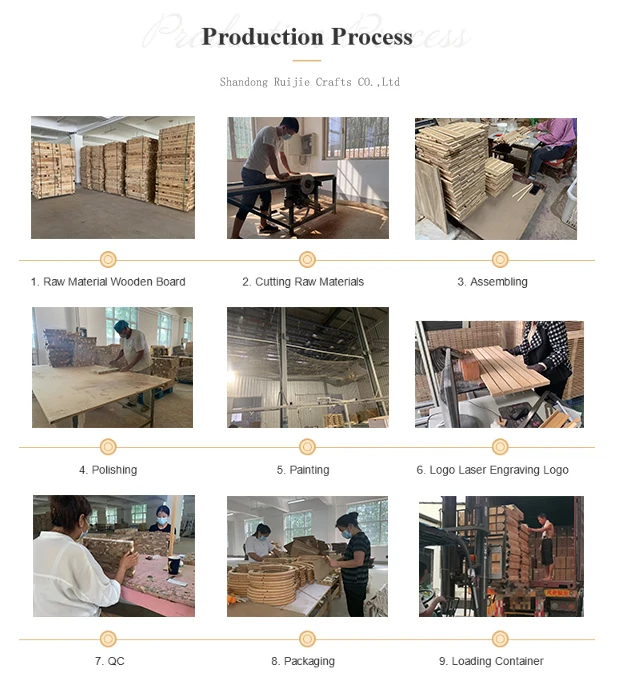 Production Process

Production Process

Shandong Ruijie Crafts CO.,Ltd

1. Raw Material Wooden Board

2. Cutting Raw Materials

3. Assembling

4. Polishing

5. Painting

6. Logo Laser Engraving Logo

7. QC

8. Packaging

9. Loading Container