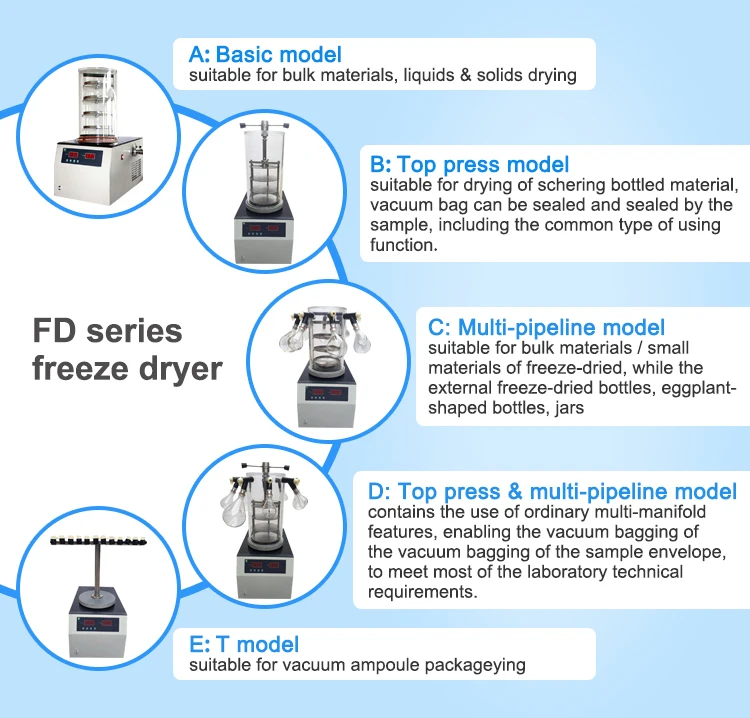 A: Basic model
suitable for bulk materials, liquids & solids drying

B: Top press model
suitable for drying of schering bottled material, vacuum bag can be sealed and sealed by the sample, including the common type of using function.

FD series
freeze dryer

C: Multi-pipeline model
suitable for bulk materials / small materials of freeze-dried, while the external freeze-dried bottles, eggplant-shaped bottles, jars

D: Top press & multi-pipeline model
contains the use of ordinary multi-manifold features, enabling the vacuum bagging of the vacuum bagging of the sample envelope, to meet most of the laboratory technical requirements.

E: T model
suitable for vacuum ampoule packageying