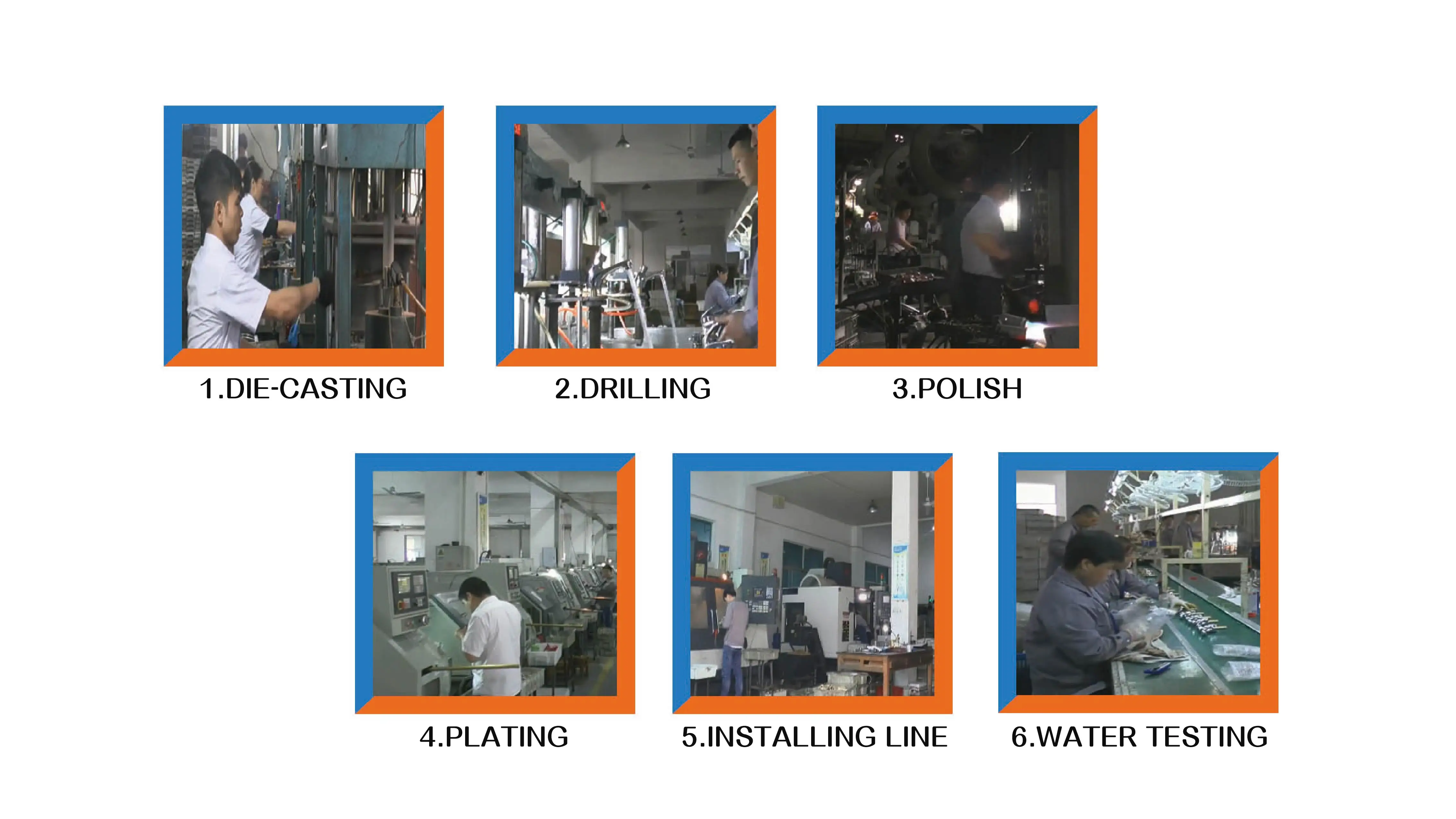 1.DIE-CASTING

2.DRILLING

3.POLISH

4.PLATING

5.INSTALLING LINE

6.WATER TESTING