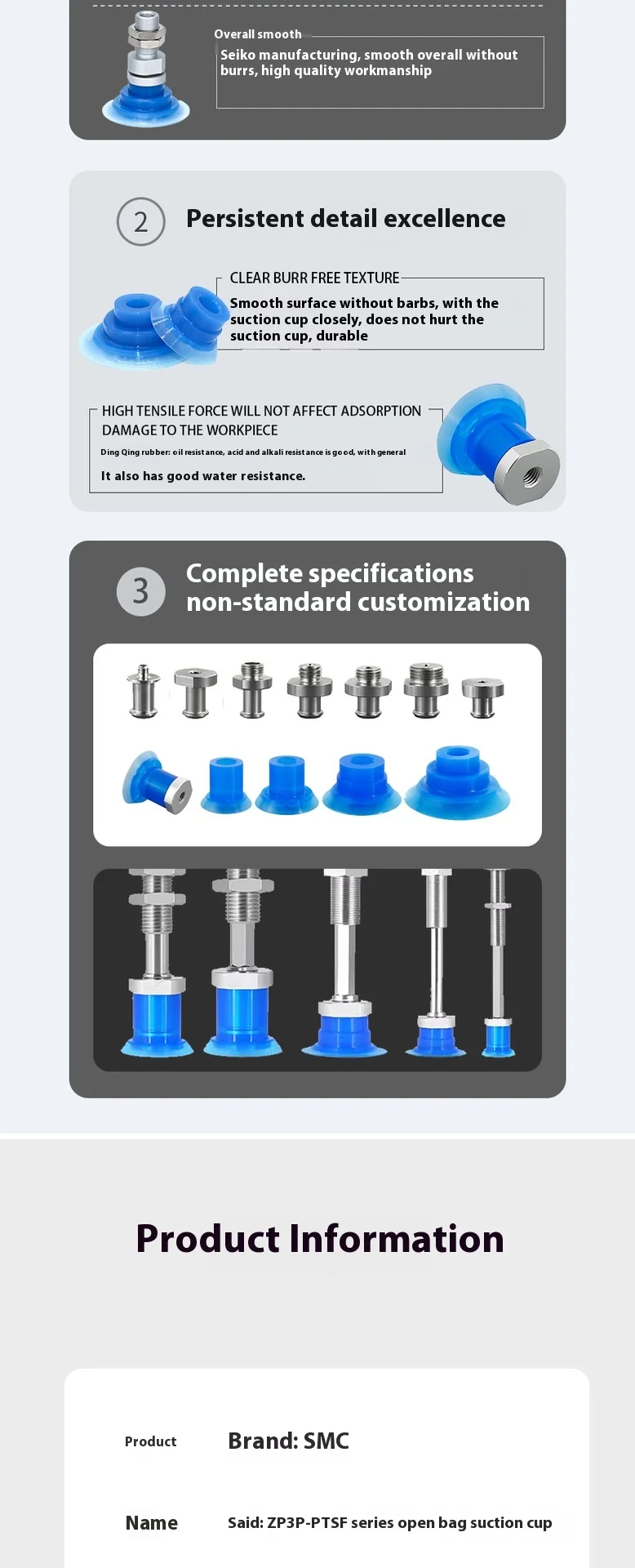 Overall smooth

Seiko manufacturing, smooth overall without burrs, high quality workmanship

2 Persistent detail excellence

CLEAR BURR FREE TEXTURE

Smooth surface without barbs, with the suction cup closely, does not hurt the suction cup, durable

HIGH TENSILE FORCE WILL NOT AFFECT ADSORPTION DAMAGE TO THE WORKPIECE

Ding Qing rubber: oil resistance, acid and alkali resistance is good, with general

It also has good water resistance.

3 Complete specifications non-standard customization

Product Information

Product Brand: SMC

Name Said: ZP3P-PTSF series open bag suction cup