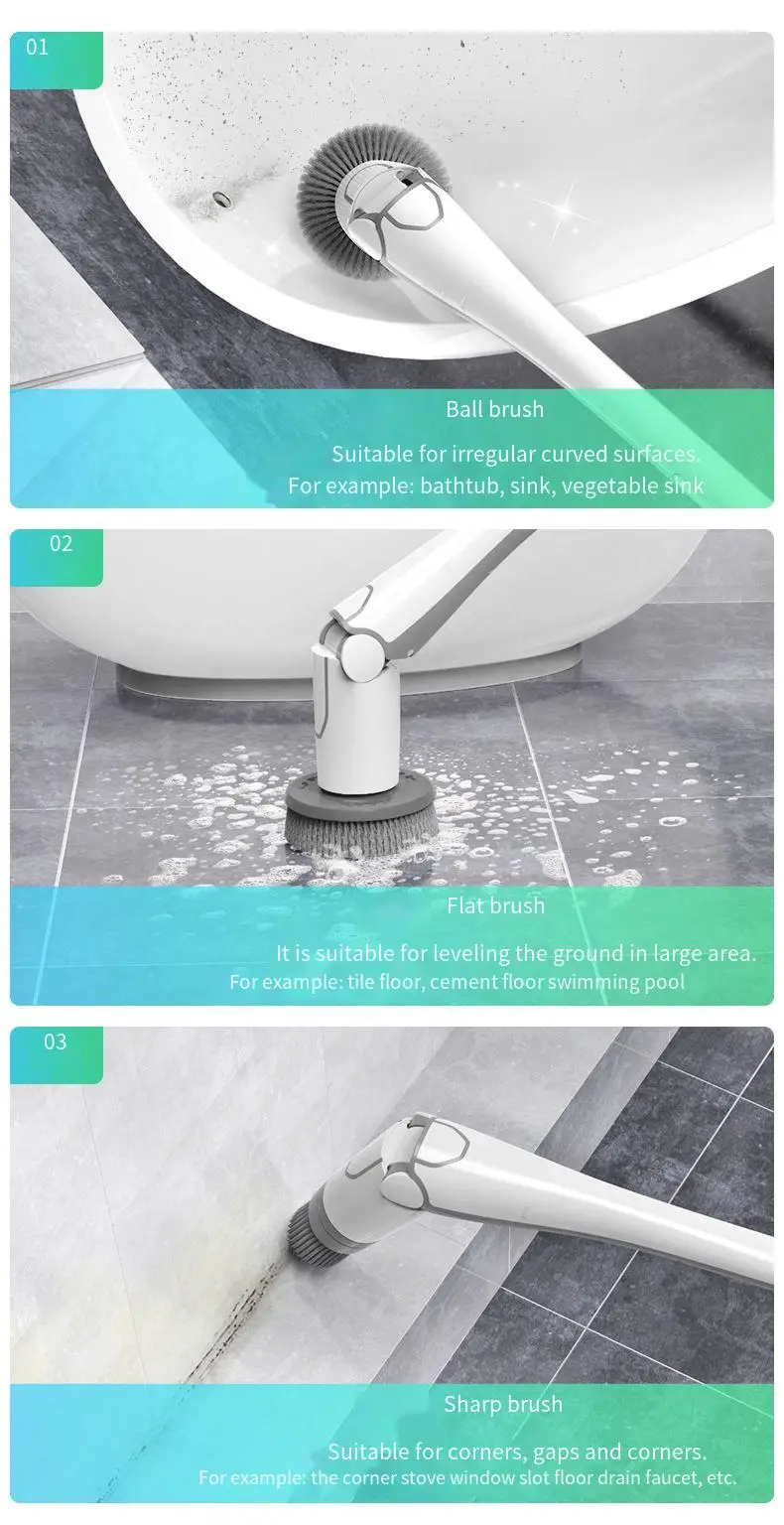 01

Ball brush

Suitable for irregular curved surfaces.
For example: bathtub, sink, vegetable sink

02

Flat brush

It is suitable for leveling the ground in large area.
For example: tile floor, cement floor swimming pool

03

Sharp brush

Suitable for corners, gaps and corners.
For example: the corner stove window slot floor drain faucet, etc.