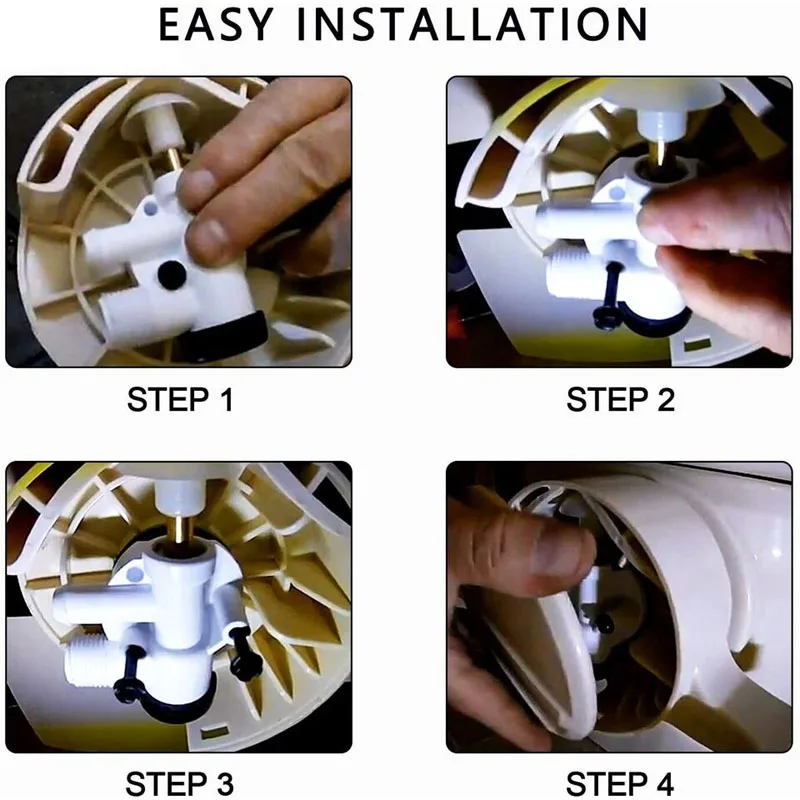 EASY INSTALLATION

STEP 1

STEP 2

STEP 3

STEP 4