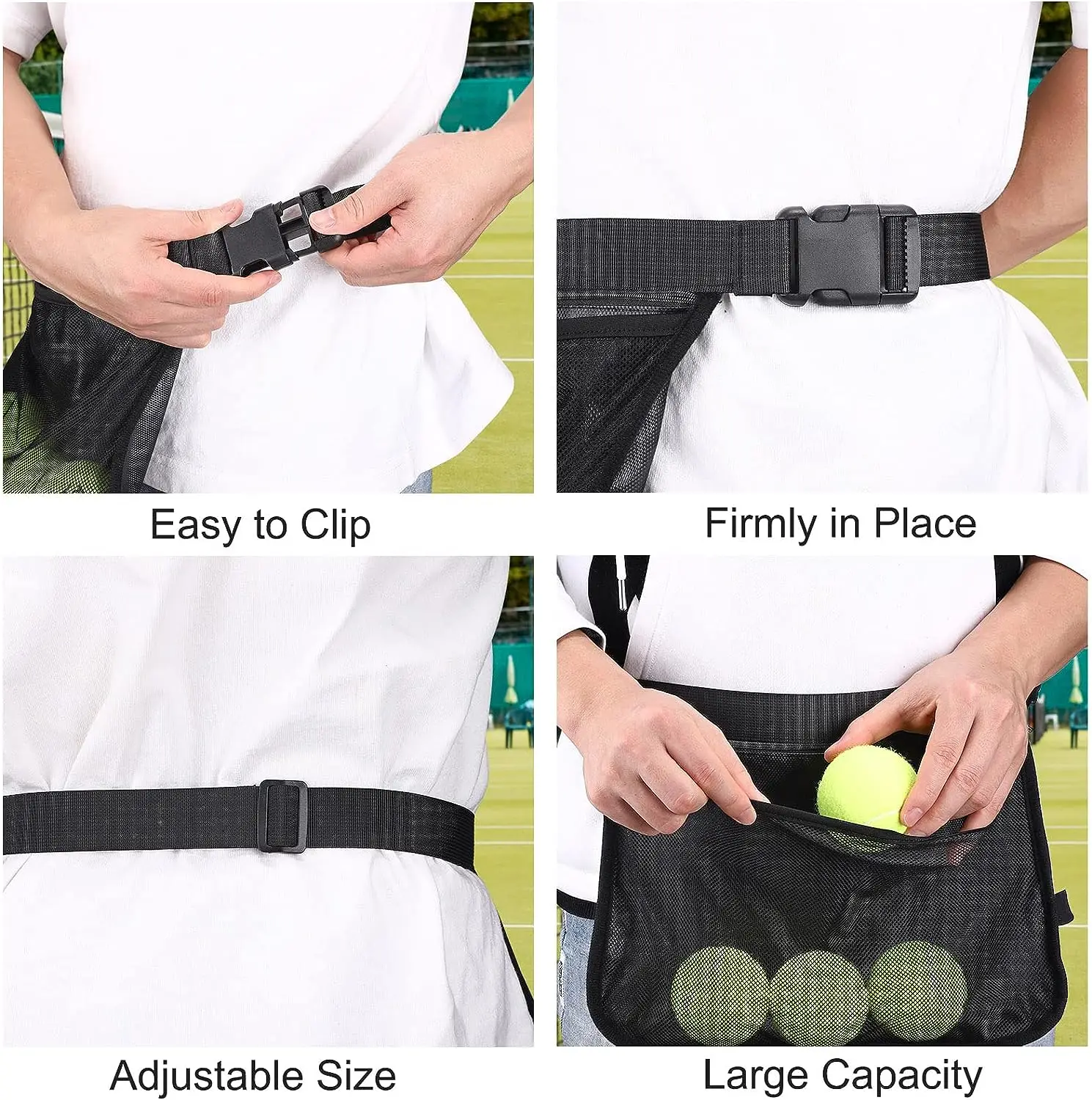 Easy to Clip

Firmly in Place

Adjustable Size

Large Capacity