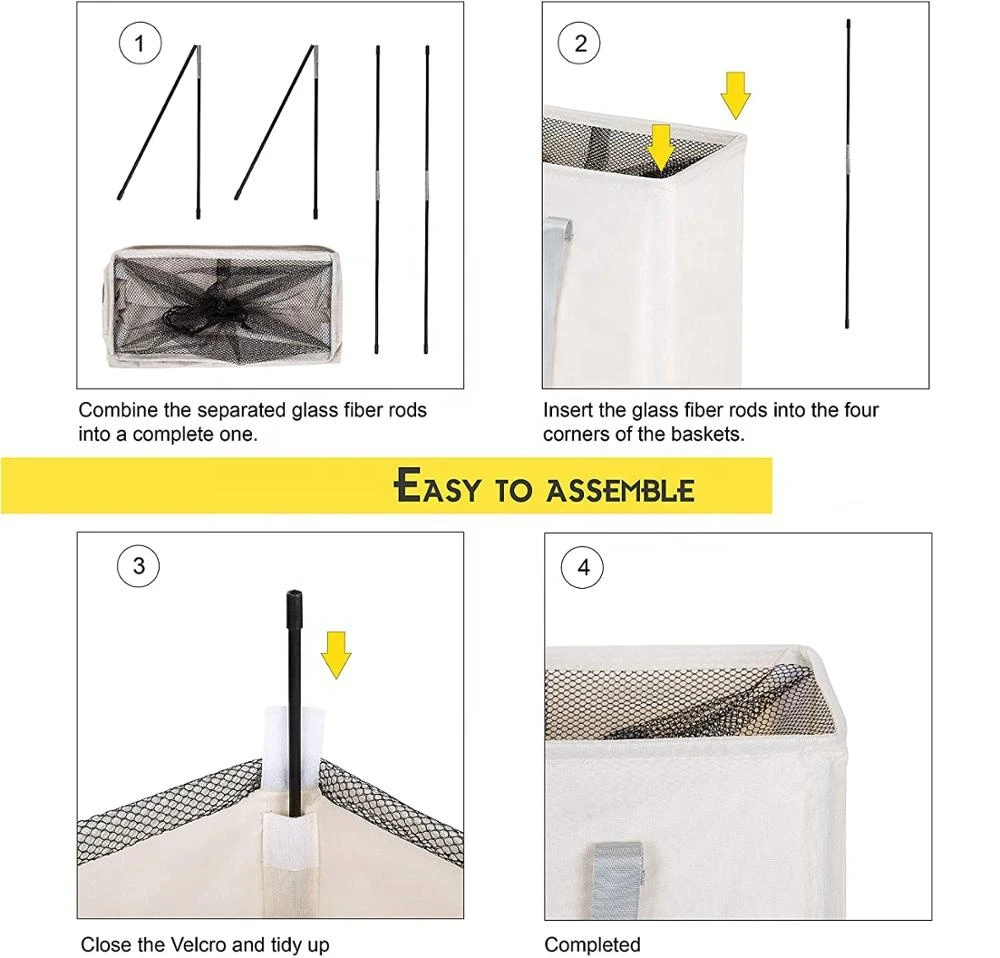 1

Combine the separated glass fiber rods into a complete one.

2

Insert the glass fiber rods into the four corners of the baskets.

EASY TO ASSEMBLE

3

Close the Velcro and tidy up

4

Completed