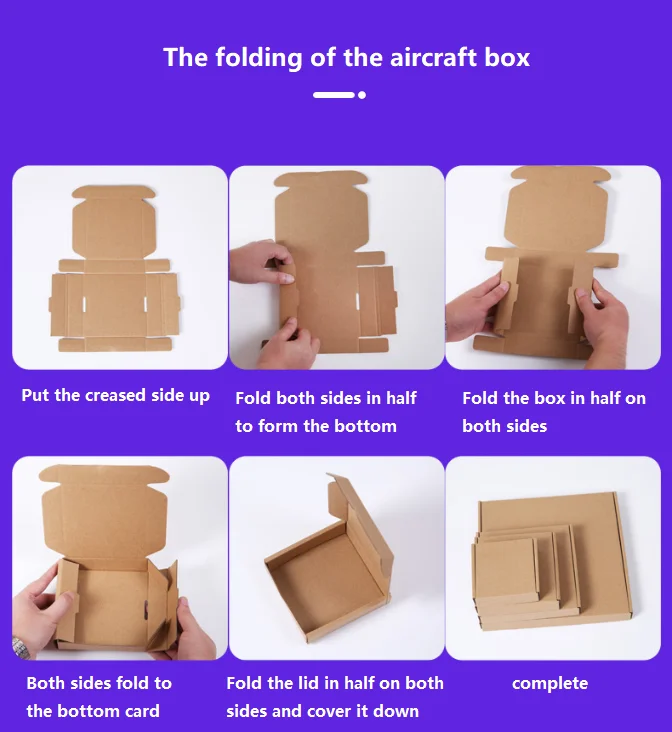 The folding of the aircraft box

Put the creased side up

Fold both sides in half to form the bottom

Fold the box in half on both sides

Both sides fold to the bottom card

Fold the lid in half on both sides and cover it down

complete