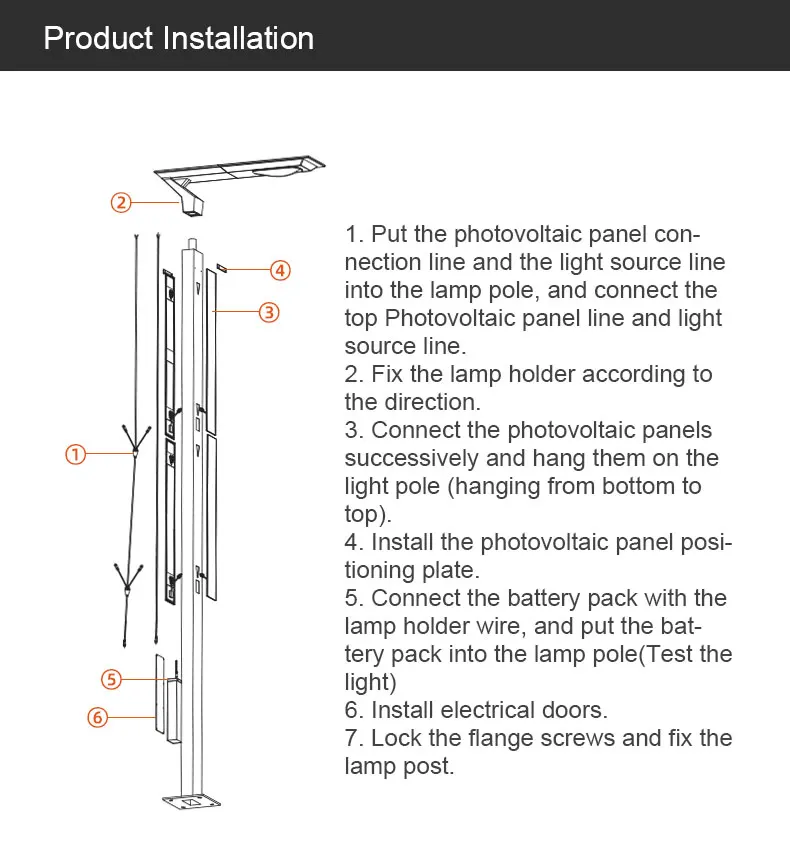 Product Installation

②
④
③
①
⑤
⑥

1. Put the photovoltaic panel connection line and the light source line into the lamp pole, and connect the top Photovoltaic panel line and light source line.
2. Fix the lamp holder according to the direction.
3. Connect the photovoltaic panels successively and hang them on the light pole (hanging from bottom to top).
4. Install the photovoltaic panel positioning plate.
5. Connect the battery pack with the lamp holder wire, and put the battery pack into the lamp pole(Test the light)
6. Install electrical doors.
7. Lock the flange screws and fix the lamp post.