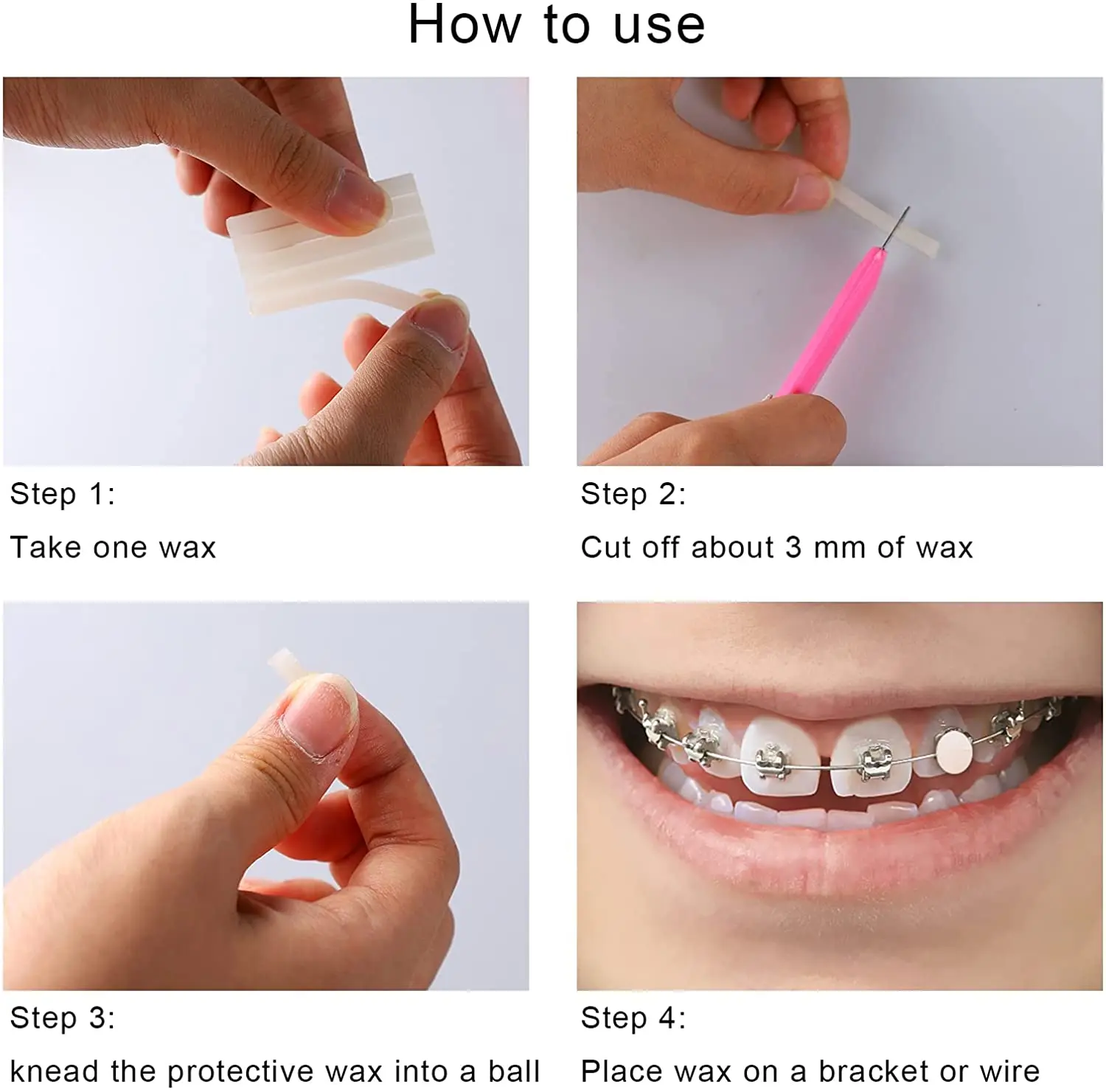 How to use

Step 1:
Take one wax

Step 2:
Cut off about 3 mm of wax

Step 3:
knead the protective wax into a ball

Step 4:
Place wax on a bracket or wire