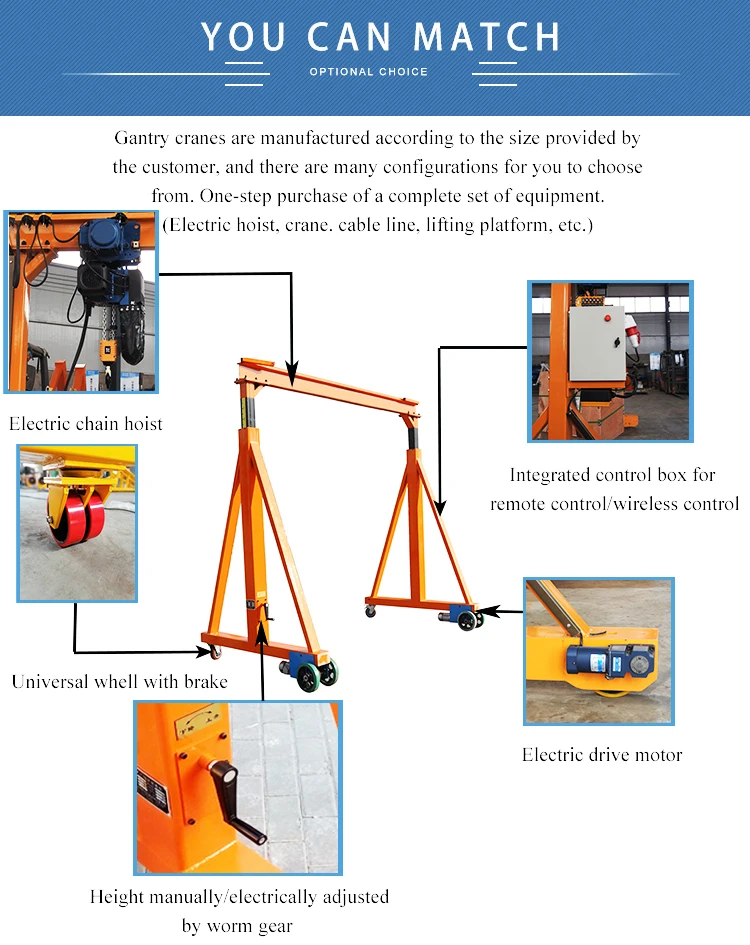 YOU CAN MATCH

OPTIONAL CHOICE

Gantry cranes are manufactured according to the size provided by the customer, and there are many configurations for you to choose from. One-step purchase of a complete set of equipment. (Electric hoist, crane. cable line, lifting platform, etc.)

Electric chain hoist

Integrated control box for remote control/wireless control

Universal whell with brake

Electric drive motor

Height manually/electrically adjusted by worm gear