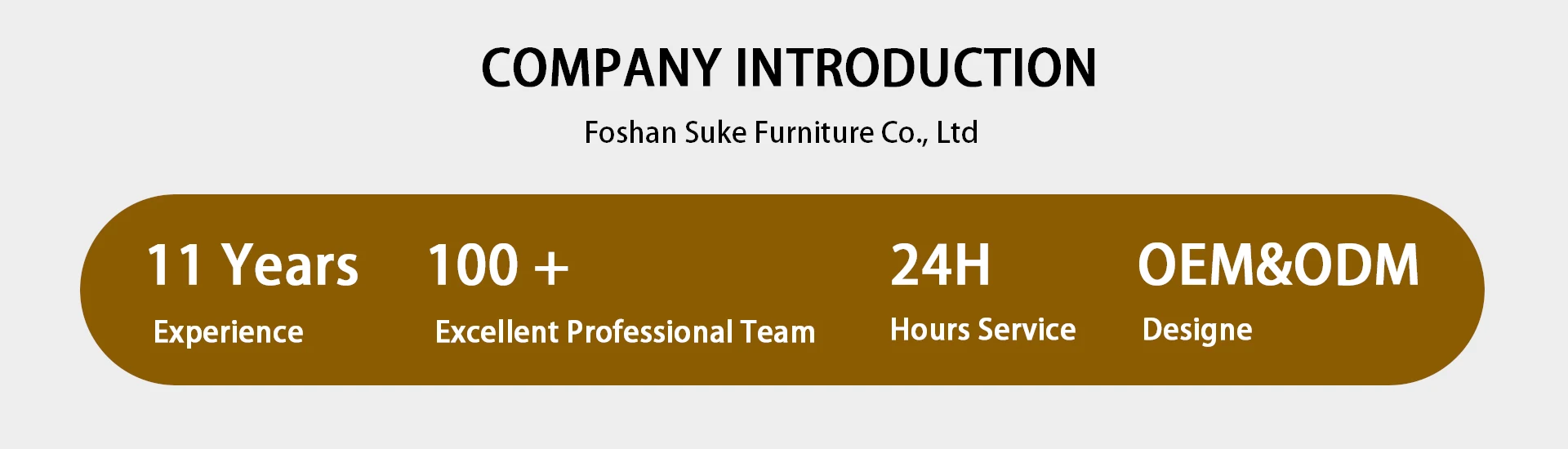 COMPANY INTRODUCTION

Foshan Suke Furniture Co., Ltd

11 Years
Experience

100 +
Excellent Professional Team

24H
Hours Service

OEM&ODM
Designe