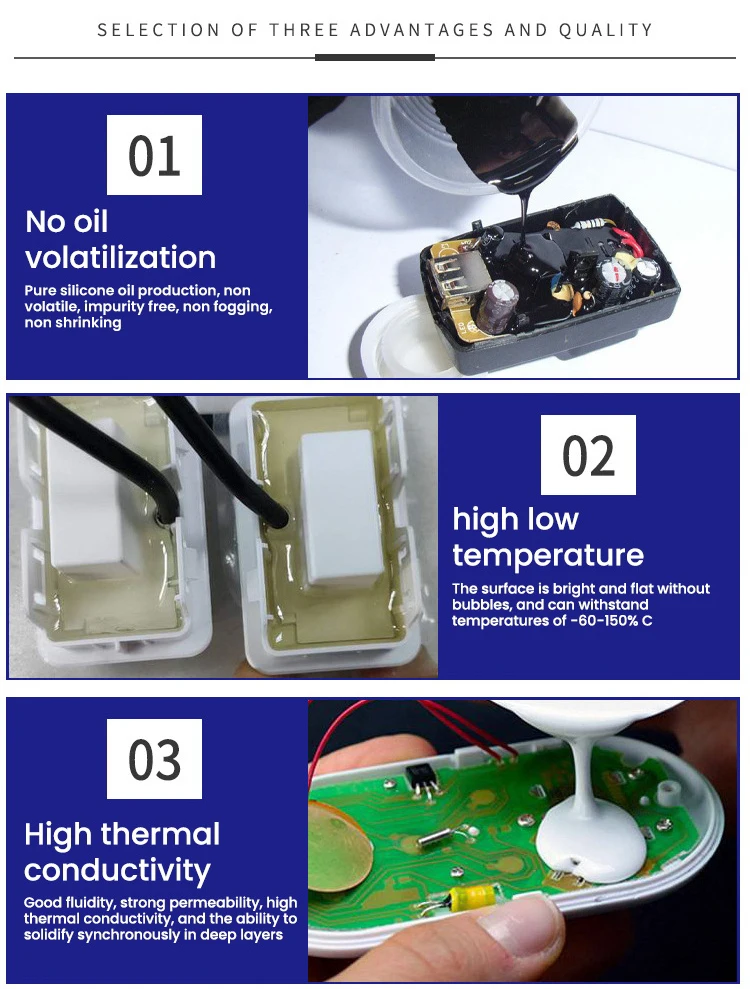 SELECTION OF THREE ADVANTAGES AND QUALITY

01

No oil volatilization

Pure silicone oil production, non volatile, impurity free, non fogging, non shrinking

02

high low temperature

The surface is bright and flat without bubbles, and can withstand temperatures of -60-150% C

03

High thermal conductivity

Good fluidity, strong permeability, high thermal conductivity, and the ability to solidify synchronously in deep layers