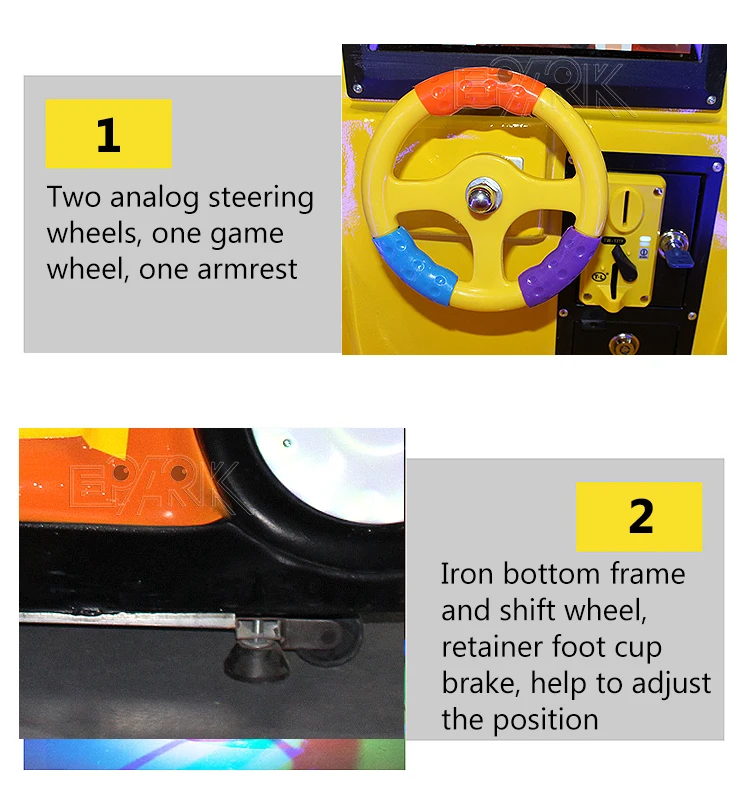 1

Two analog steering wheels, one game wheel, one armrest

EPARK

EPARK

2

Iron bottom frame and shift wheel, retainer foot cup brake, help to adjust the position