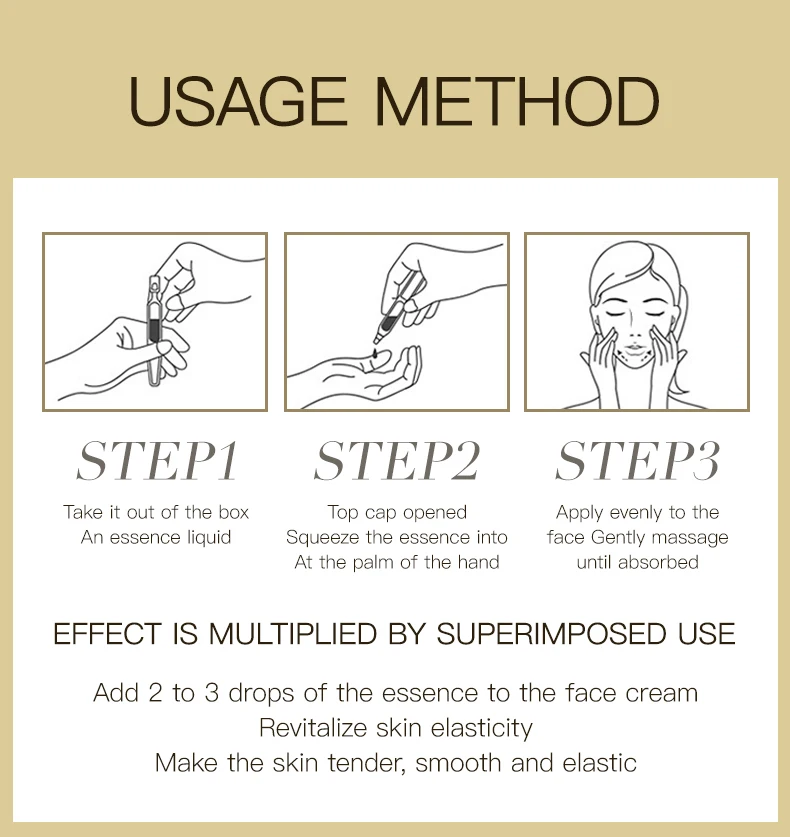 USAGE METHOD

STEP1

Take it out of the box
An essence liquid

STEP2

Top cap opened
Squeeze the essence into
At the palm of the hand

STEP3

Apply evenly to the
face Gently massage
until absorbed

EFFECT IS MULTIPLIED BY SUPERIMPOSED USE

Add 2 to 3 drops of the essence to the face cream
Revitalize skin elasticity
Make the skin tender, smooth and elastic