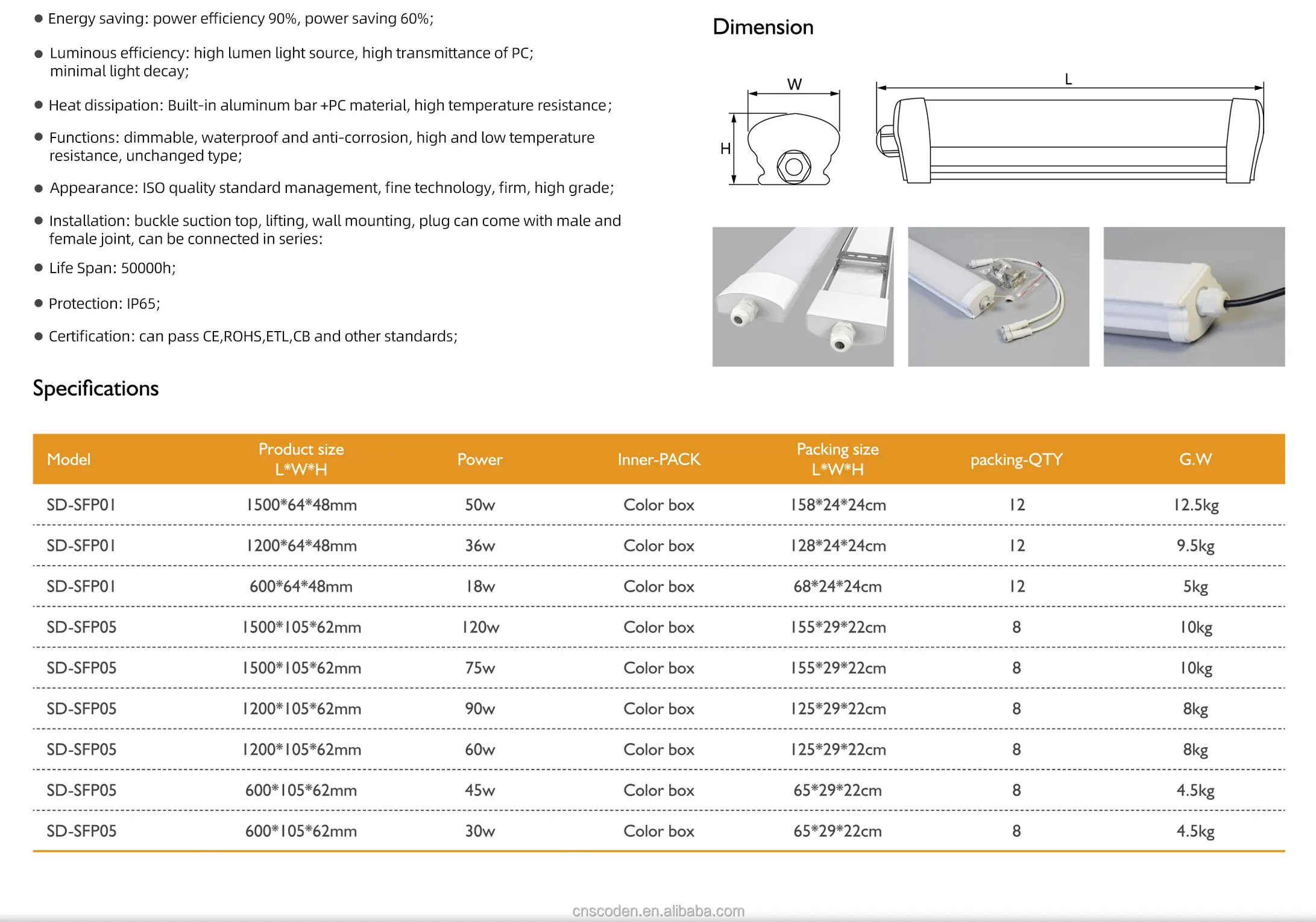 ● Energy saving: power efficiency 90%, power saving 60%;

● Luminous efficiency: high lumen light source, high transmittance of PC; minimal light decay;

● Heat dissipation: Built-in aluminum bar +PC material, high temperature resistance;

● Functions: dimmable, waterproof and anti-corrosion, high and low temperature resistance, unchanged type;

● Appearance: ISO quality standard management, fine technology, firm, high grade;

● Installation: buckle suction top, lifting, wall mounting, plug can come with male and female joint, can be connected in series:

● Life Span: 50000h;

● Protection: IP65;

● Certification: can pass CE,ROHS,ETL,CB and other standards;

Dimension

W

H

L

Specifications

| Model | Product size L*W*H | Power | Inner-PACK | Packing size L*W*H | packing-QTY | G.W |
|---|---|---|---|---|---|---|
| SD-SFP01 | 1500*64*48mm | 50w | Color box | 158*24*24cm | 12 | 12.5kg |
| SD-SFP01 | 1200*64*48mm | 36w | Color box | 128*24*24cm | 12 | 9.5kg |
| SD-SFP01 | 600*64*48mm | 18w | Color box | 68*24*24cm | 12 | 5kg |
| SD-SFP05 | 1500*105*62mm | 120w | Color box | 155*29*22cm | 8 | 10kg |
| SD-SFP05 | 1500*105*62mm | 75w | Color box | 155*29*22cm | 8 | 10kg |
| SD-SFP05 | 1200*105*62mm | 90w | Color box | 125*29*22cm | 8 | 8kg |
| SD-SFP05 | 1200*105*62mm | 60w | Color box | 125*29*22cm | 8 | 8kg |
| SD-SFP05 | 600*105*62mm | 45w | Color box | 65*29*22cm | 8 | 4.5kg |
| SD-SFP05 | 600*105*62mm | 30w | Color box | 65*29*22cm | 8 | 4.5kg |

cnscoden.en.alibaba.com