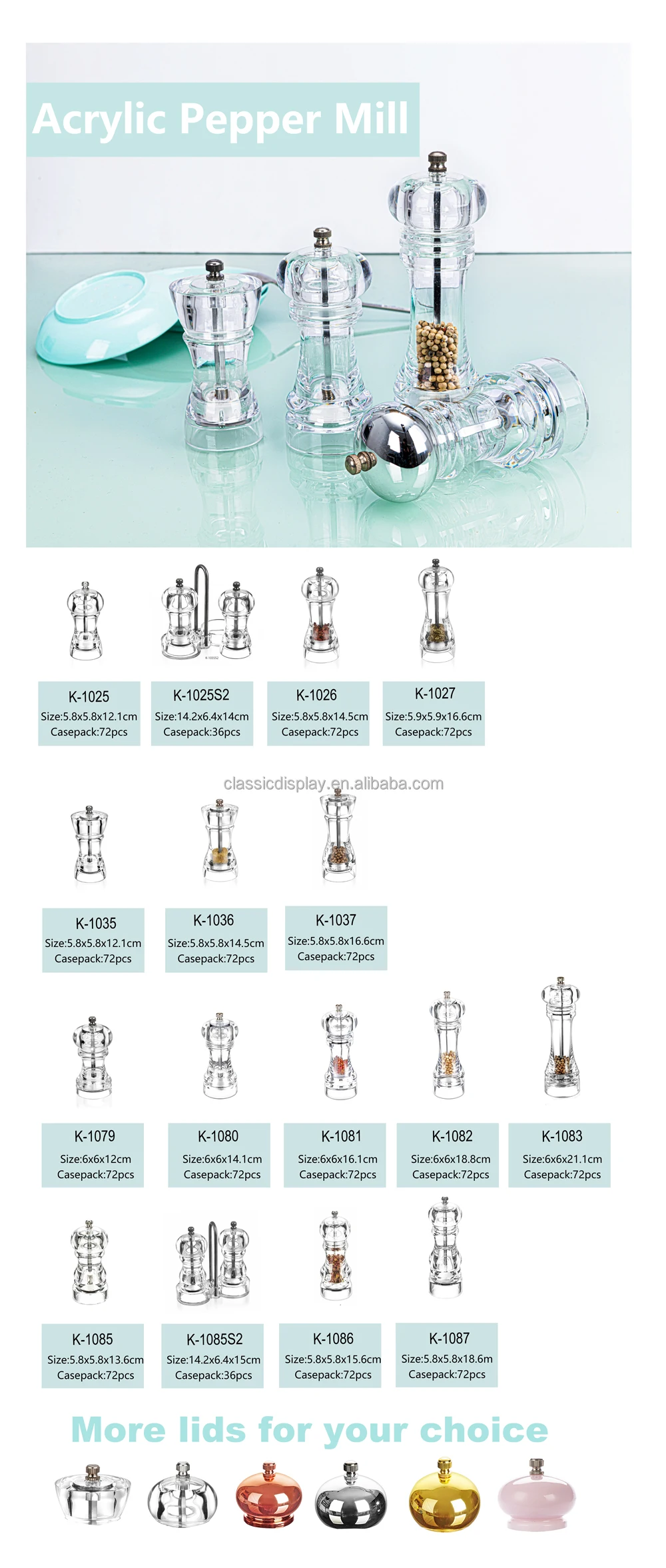 Acrylic Pepper Mill

K-1025
Size:5.8x5.8x12.1cm
Casepack:72pcs

K-1025S2
Size:14.2x6.4x14cm
Casepack:36pcs

K-1026
Size:5.8x5.8x14.5cm
Casepack:72pcs

K-1027
Size:5.9x5.9x16.6cm
Casepack:72pcs

classicdisplay.en.alibaba.com

K-1035
Size:5.8x5.8x12.1cm
Casepack:72pcs

K-1036
Size:5.8x5.8x14.5cm
Casepack:72pcs

K-1037
Size:5.8x5.8x16.6cm
Casepack:72pcs

K-1079
Size:6x6x12cm
Casepack:72pcs

K-1080
Size:6x6x14.1cm
Casepack:72pcs

K-1081
Size:6x6x16.1cm
Casepack:72pcs

K-1082
Size:6x6x18.8cm
Casepack:72pcs

K-1083
Size:6x6x21.1cm
Casepack:72pcs

K-1085
Size:5.8x5.8x13.6cm
Casepack:72pcs

K-1085S2
Size:14.2x6.4x15cm
Casepack:36pcs

K-1086
Size:5.8x5.8x15.6cm
Casepack:72pcs

K-1087
Size:5.8x5.8x18.6m
Casepack:72pcs

More lids for your choice