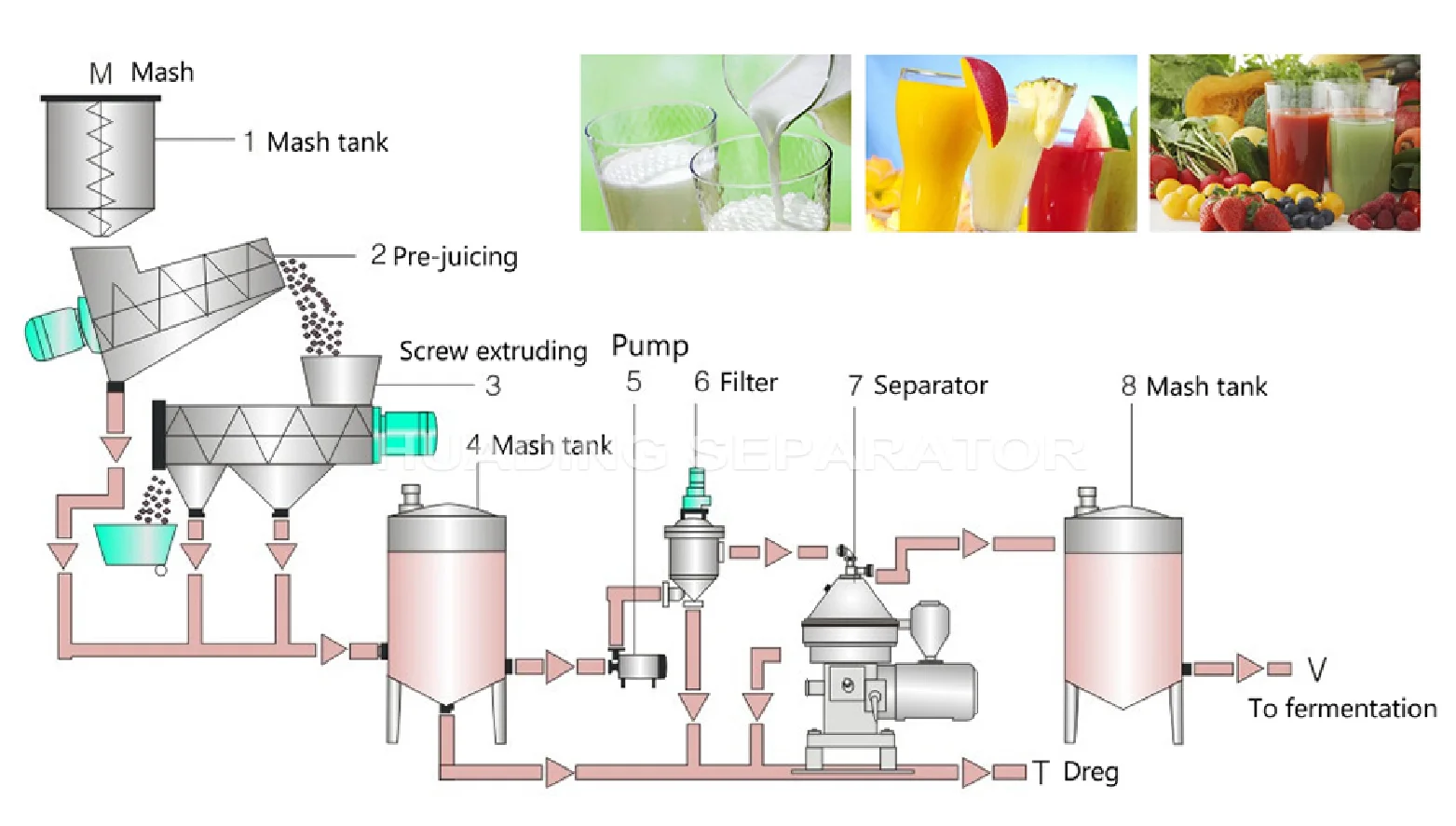 M Mash

1 Mash tank

2 Pre-juicing

Screw extruding
3

Pump
5

6 Filter

7 Separator

8 Mash tank

4 Mash tank

HUADING SEPARATOR

V
To fermentation

T Dreg