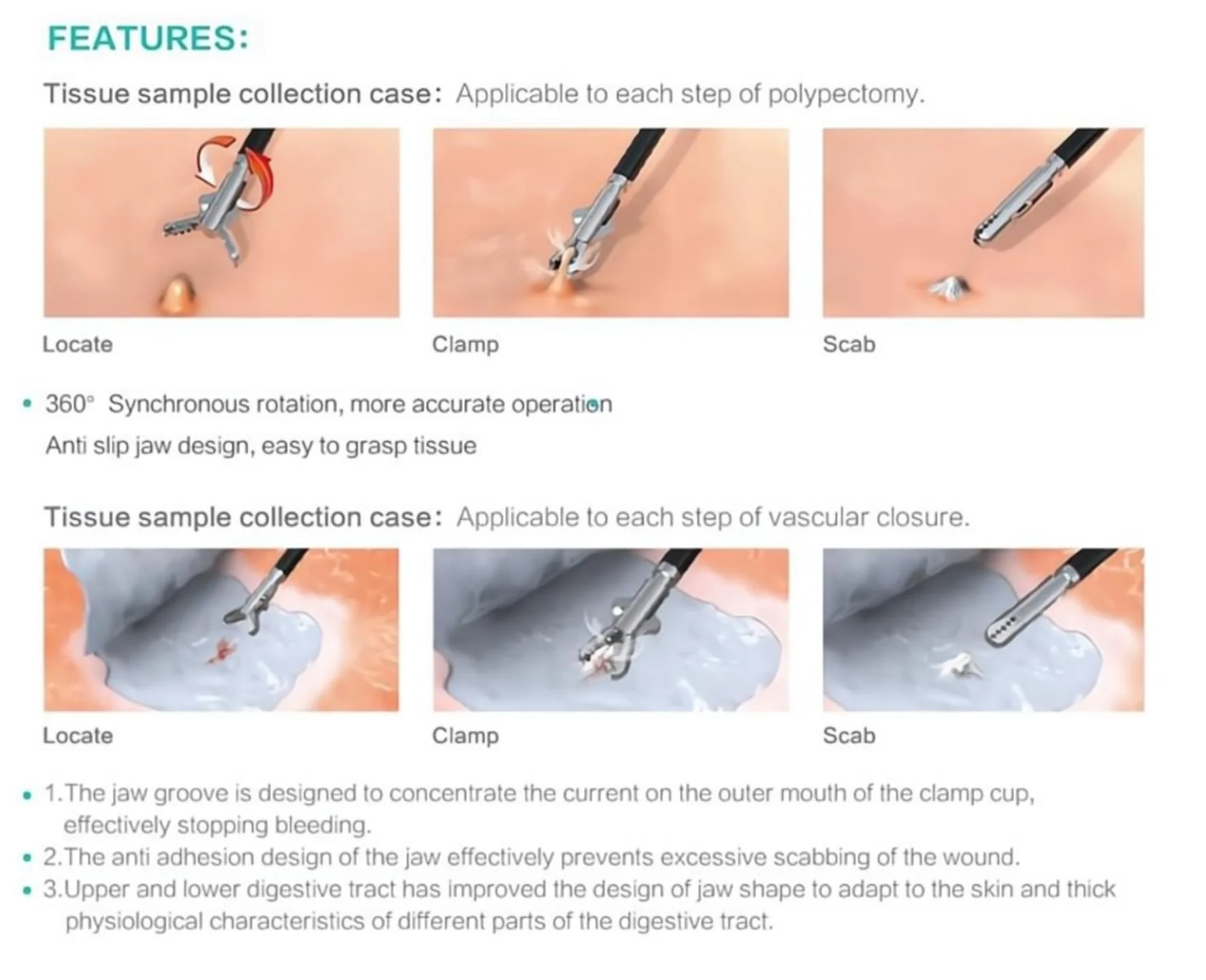 FEATURES:

Tissue sample collection case: Applicable to each step of polypectomy.

Locate

Clamp

Scab

• 360° Synchronous rotation, more accurate operation
Anti slip jaw design, easy to grasp tissue

Tissue sample collection case: Applicable to each step of vascular closure.

Locate

Clamp

Scab

• 1.The jaw groove is designed to concentrate the current on the outer mouth of the clamp cup, effectively stopping bleeding.
• 2.The anti adhesion design of the jaw effectively prevents excessive scabbing of the wound.
• 3.Upper and lower digestive tract has improved the design of jaw shape to adapt to the skin and thick physiological characteristics of different parts of the digestive tract.