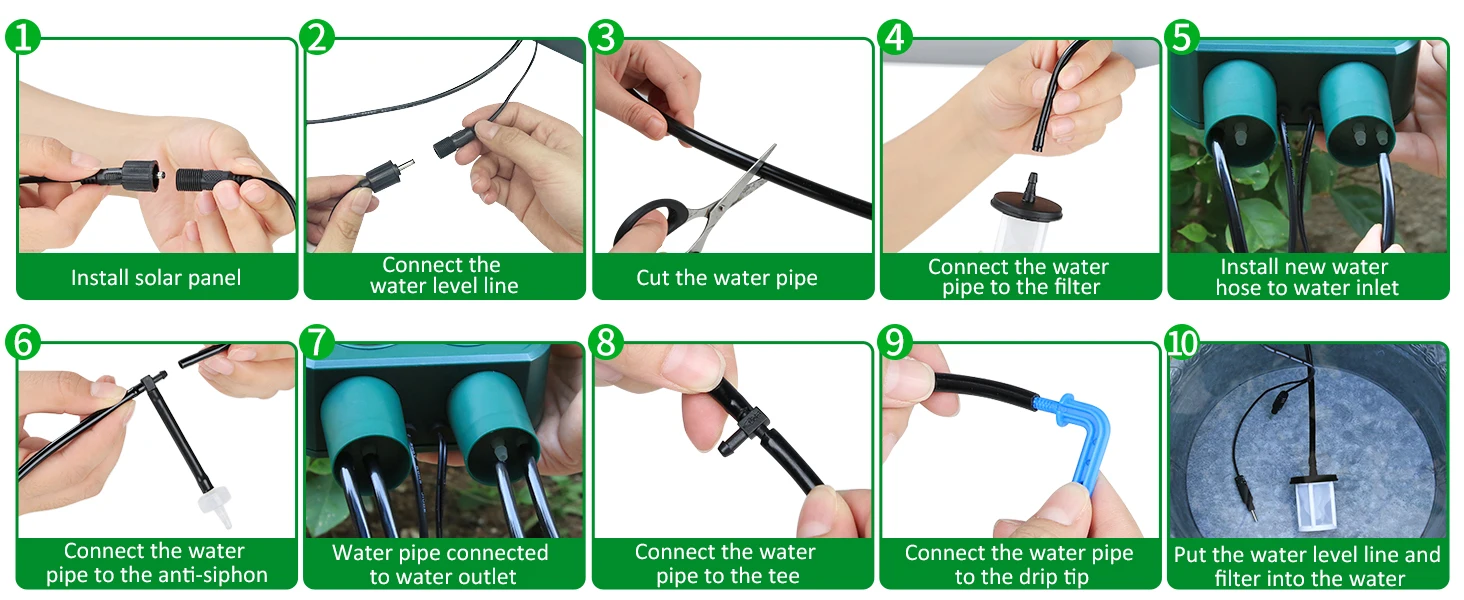 1
Install solar panel

2
Connect the water level line

3
Cut the water pipe

4
Connect the water pipe to the filter

5
Install new water hose to water inlet

6
Connect the water pipe to the anti-siphon

7
Water pipe connected to water outlet

8
Connect the water pipe to the tee

9
Connect the water pipe to the drip tip

10
Put the water level line and filter into the water