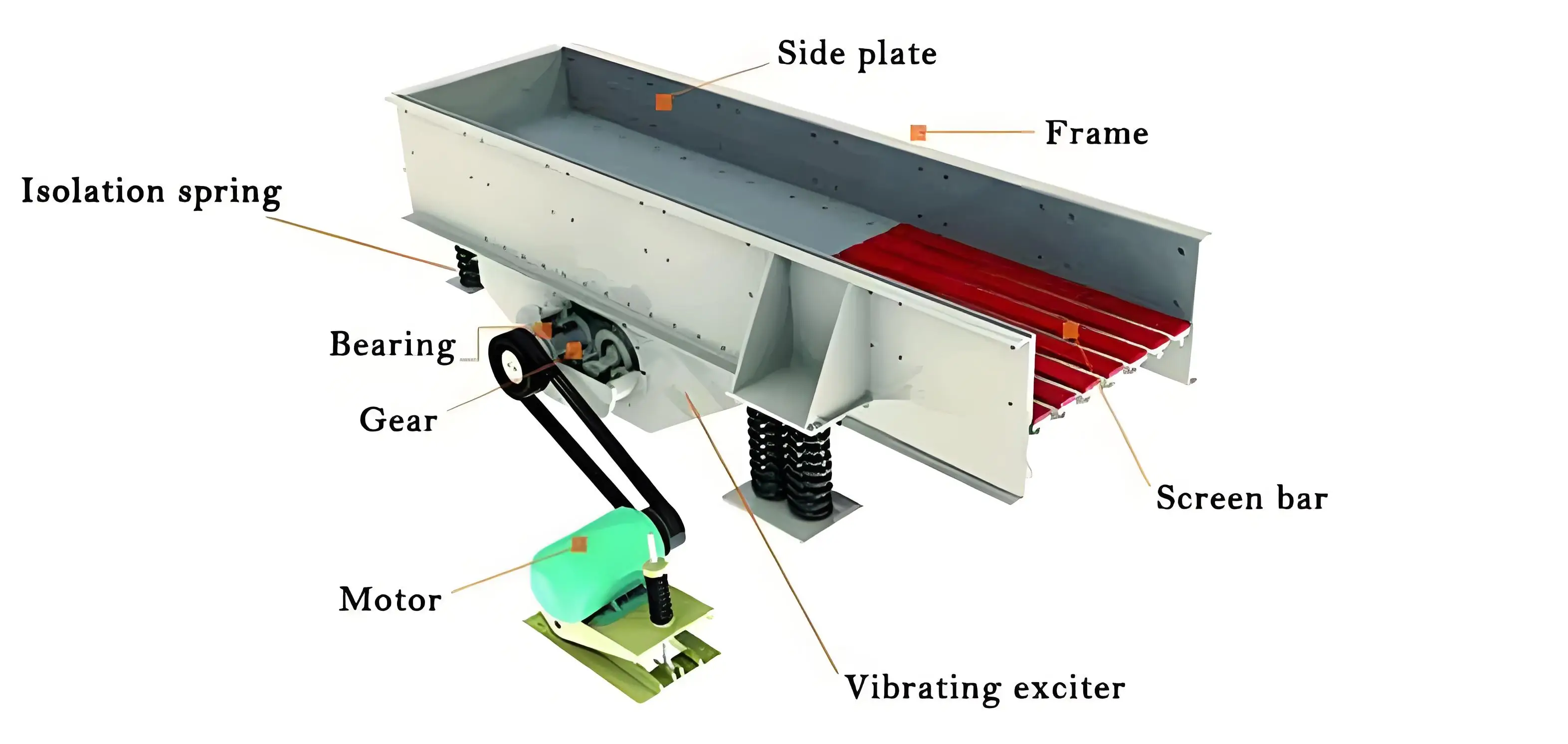 Side plate

Frame

Isolation spring

Bearing

Gear

Screen bar

Motor

Vibrating exciter