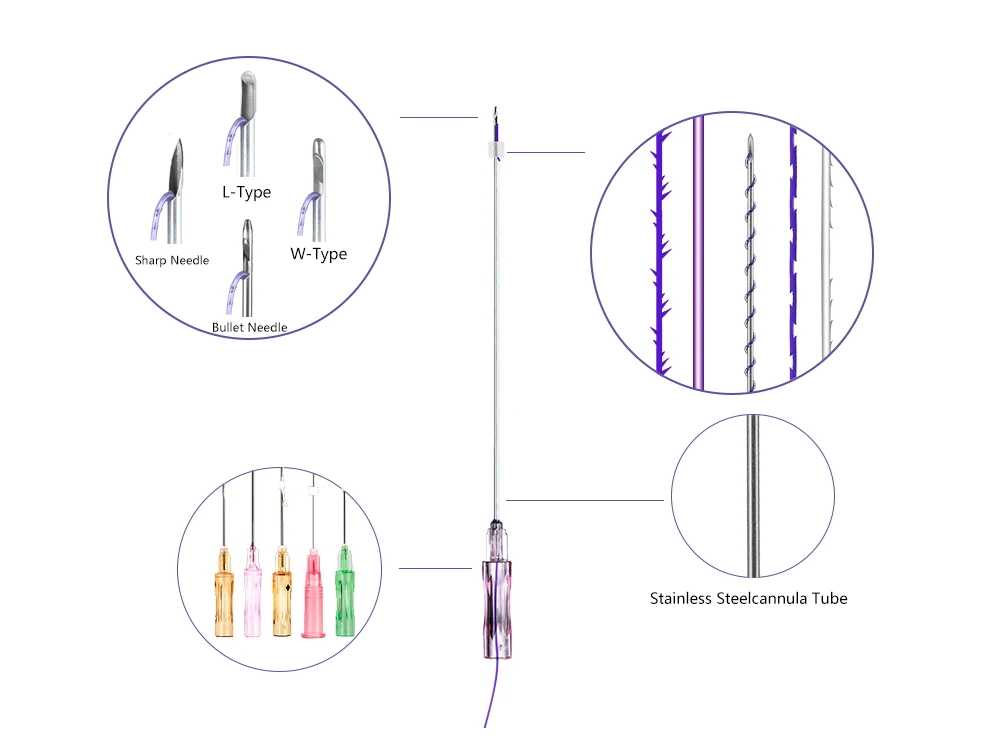 L-Type
Sharp Needle
W-Type
Bullet Needle
Stainless Steelcannula Tube