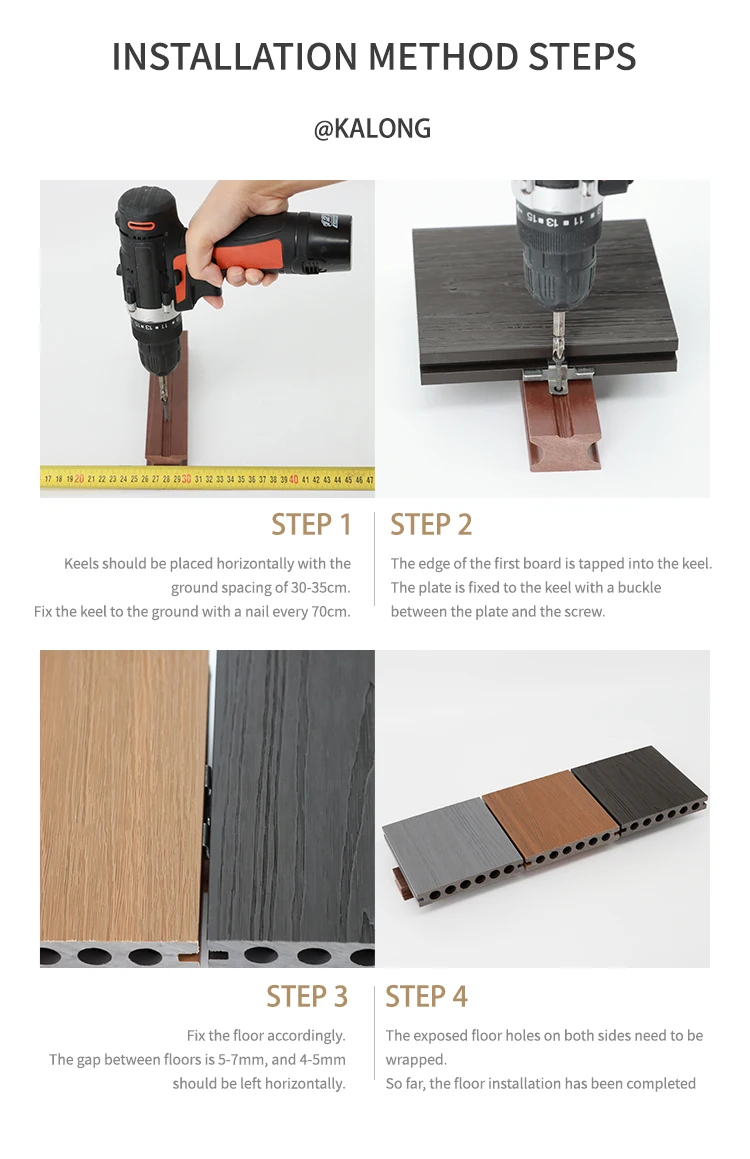 INSTALLATION METHOD STEPS

@KALONG

17 18 19 20 21 22 23 24 25 26 27 28 29 30 31 32 33 34 35 36 37 38 39 40 41 42 43 44 45 46 47

STEP 1

Keels should be placed horizontally with the ground spacing of 30-35cm.
Fix the keel to the ground with a nail every 70cm.

STEP 2

The edge of the first board is tapped into the keel.
The plate is fixed to the keel with a buckle between the plate and the screw.

STEP 3

Fix the floor accordingly.
The gap between floors is 5-7mm, and 4-5mm should be left horizontally.

STEP 4

The exposed floor holes on both sides need to be wrapped.
So far, the floor installation has been completed