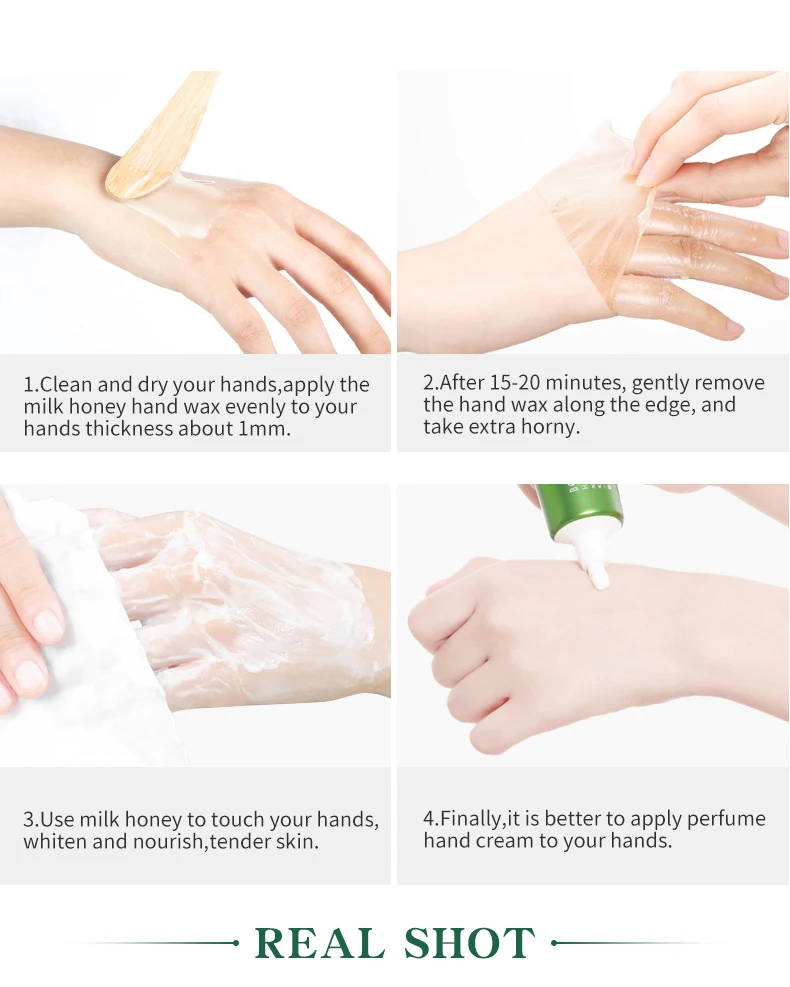 1.Clean and dry your hands,apply the milk honey hand wax evenly to your hands thickness about 1mm.

2.After 15-20 minutes, gently remove the hand wax along the edge, and take extra horny.

3.Use milk honey to touch your hands, whiten and nourish,tender skin.

4.Finally,it is better to apply perfume hand cream to your hands.

REAL SHOT