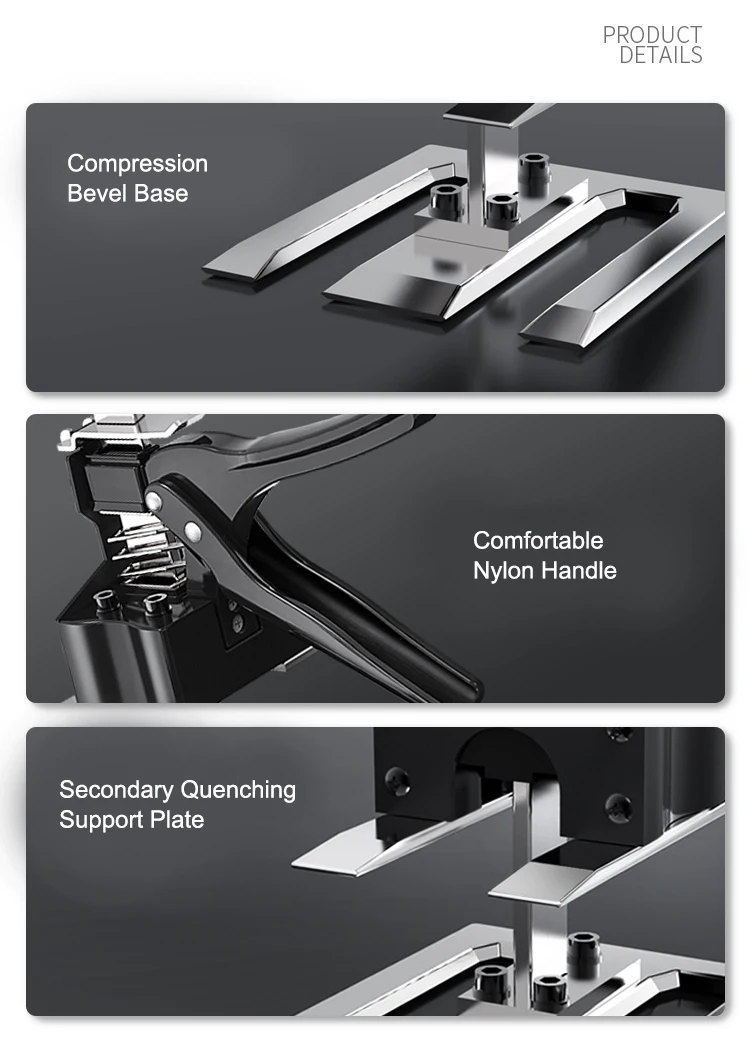 PRODUCT
DETAILS

Compression
Bevel Base

Comfortable
Nylon Handle

Secondary Quenching
Support Plate