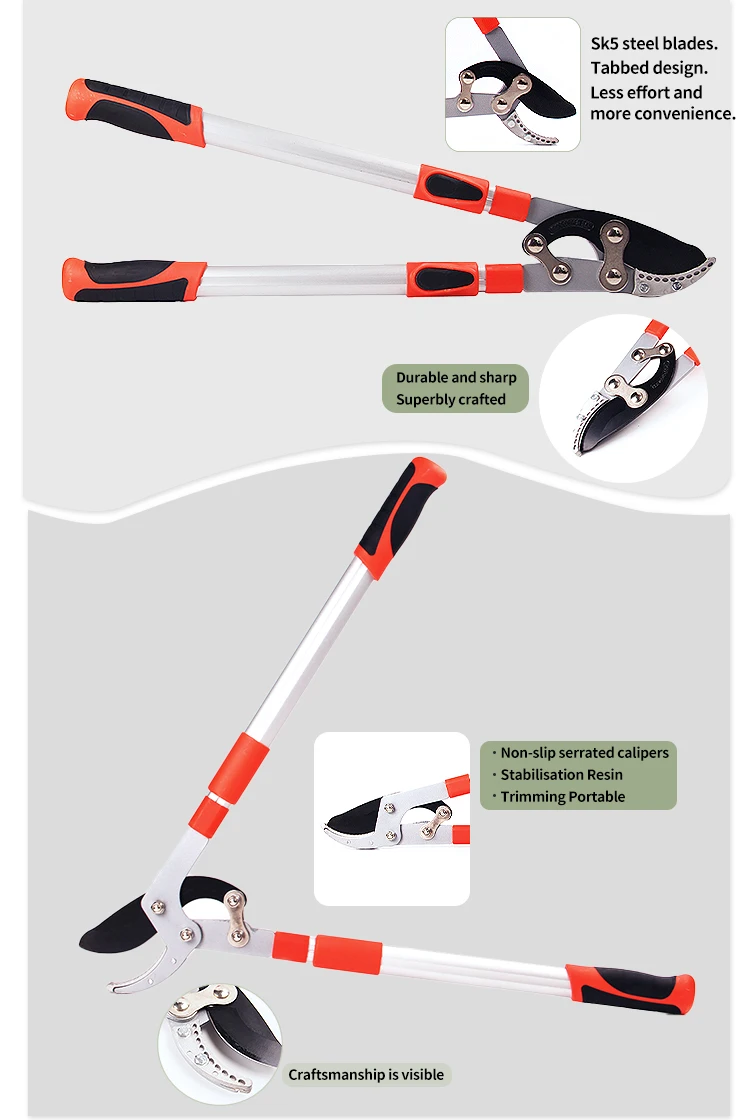 Sk5 steel blades.
Tabbed design.
Less effort and more convenience.

Durable and sharp
Superbly crafted

· Non-slip serrated calipers
· Stabilisation Resin
· Trimming Portable

Craftsmanship is visible